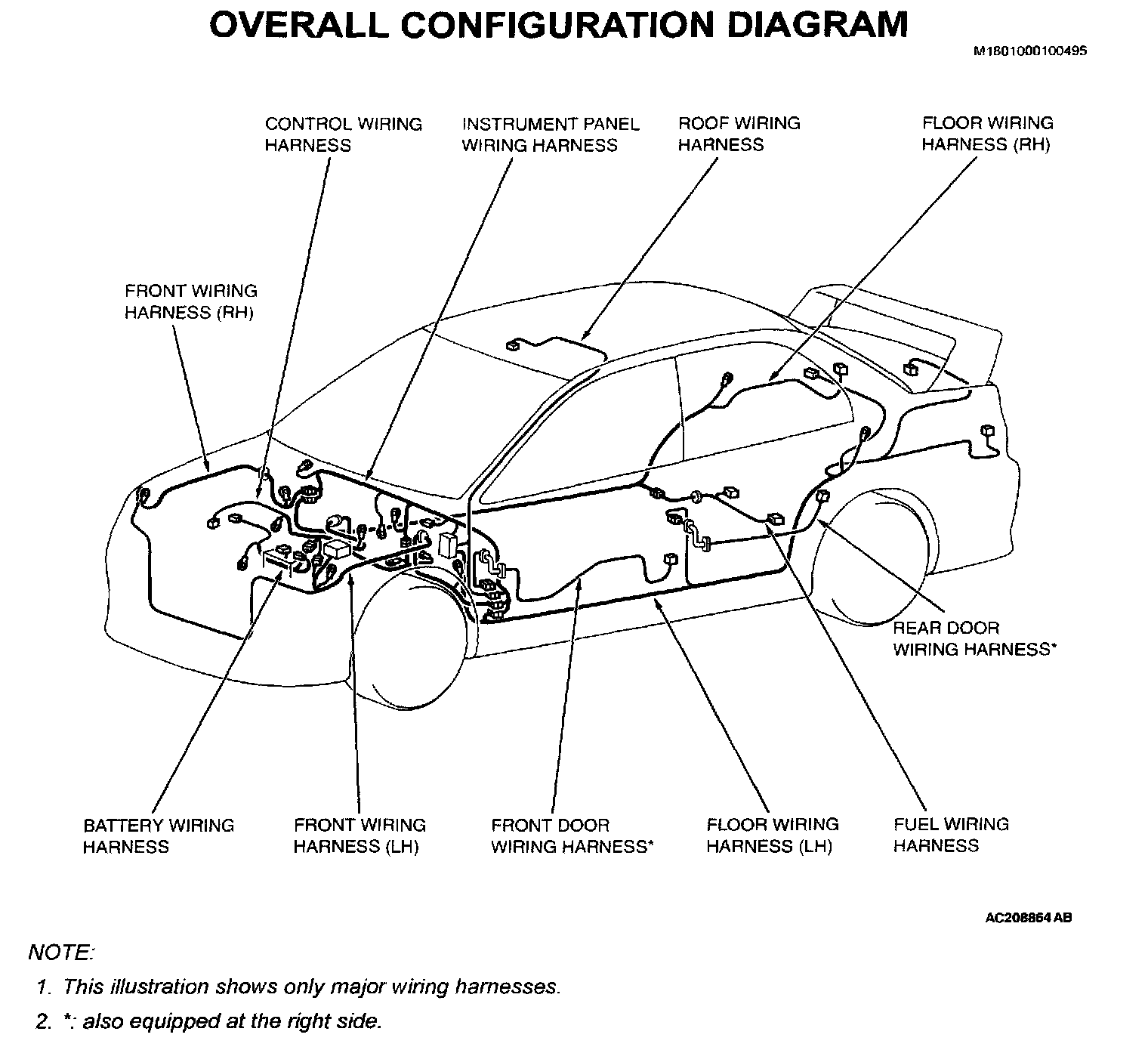 OVERALL CONFIGURATION DIAGRAM

M1801000100495

CONTROL WIRING HARNESS

INSTRUMENT PANEL WIRING HARNESS

ROOF WIRING HARNESS

FLOOR WIRING HARNESS (RH)

FRONT WIRING HARNESS (RH)

REAR DOOR WIRING HARNESS*

BATTERY WIRING HARNESS

FRONT WIRING HARNESS (LH)

FRONT DOOR WIRING HARNESS*

FLOOR WIRING HARNESS (LH)

FUEL WIRING HARNESS

AC208864 AB

NOTE:

1. This illustration shows only major wiring harnesses.

2. *: also equipped at the right side.