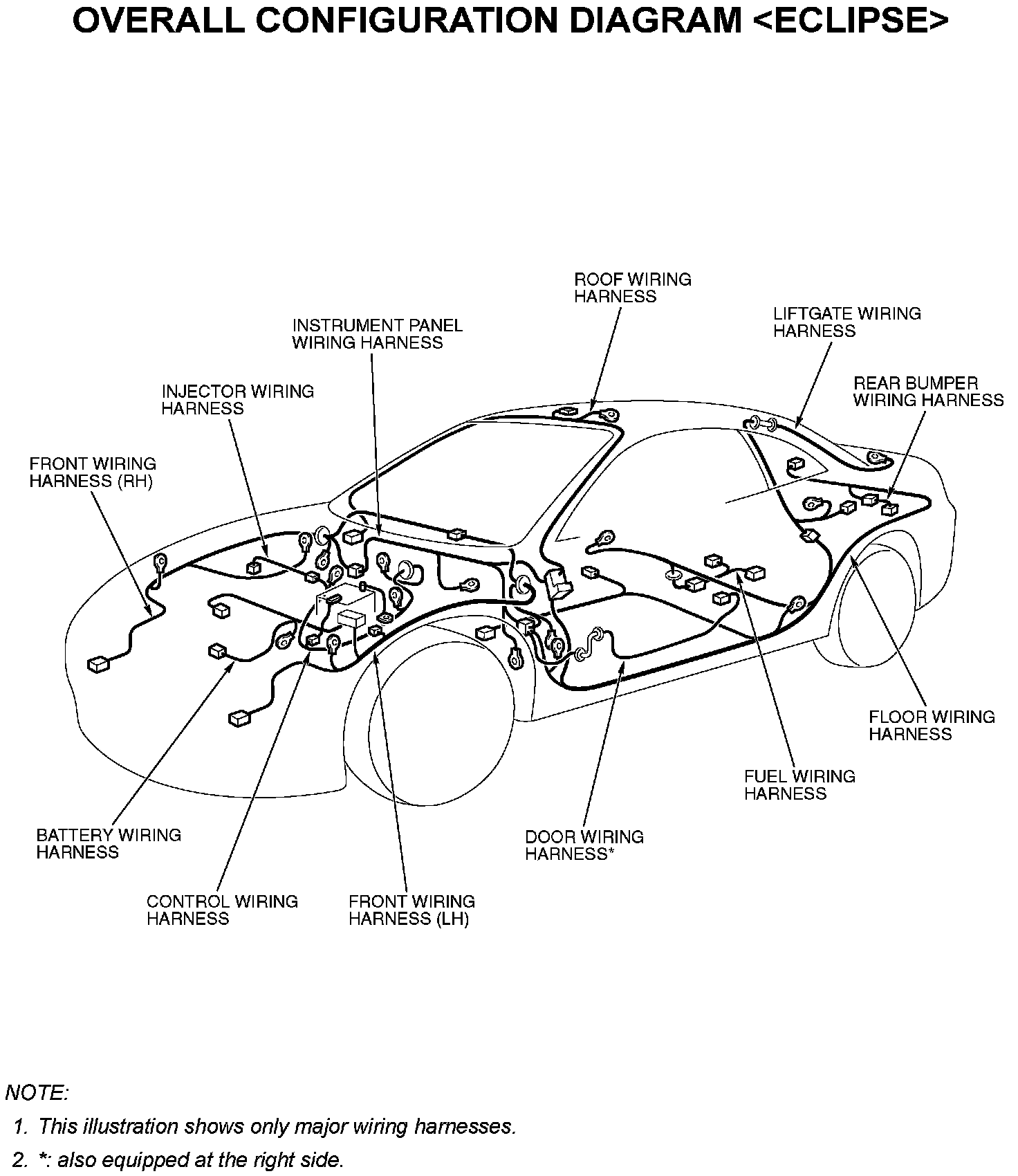 OVERALL CONFIGURATION DIAGRAM <ECLIPSE>

ROOF WIRING HARNESS

LIFTGATE WIRING HARNESS

INSTRUMENT PANEL WIRING HARNESS

REAR BUMPER WIRING HARNESS

INJECTOR WIRING HARNESS

FRONT WIRING HARNESS (RH)

FLOOR WIRING HARNESS

FUEL WIRING HARNESS

BATTERY WIRING HARNESS

DOOR WIRING HARNESS*

CONTROL WIRING HARNESS

FRONT WIRING HARNESS (LH)

NOTE:
1. This illustration shows only major wiring harnesses.
2. *: also equipped at the right side.