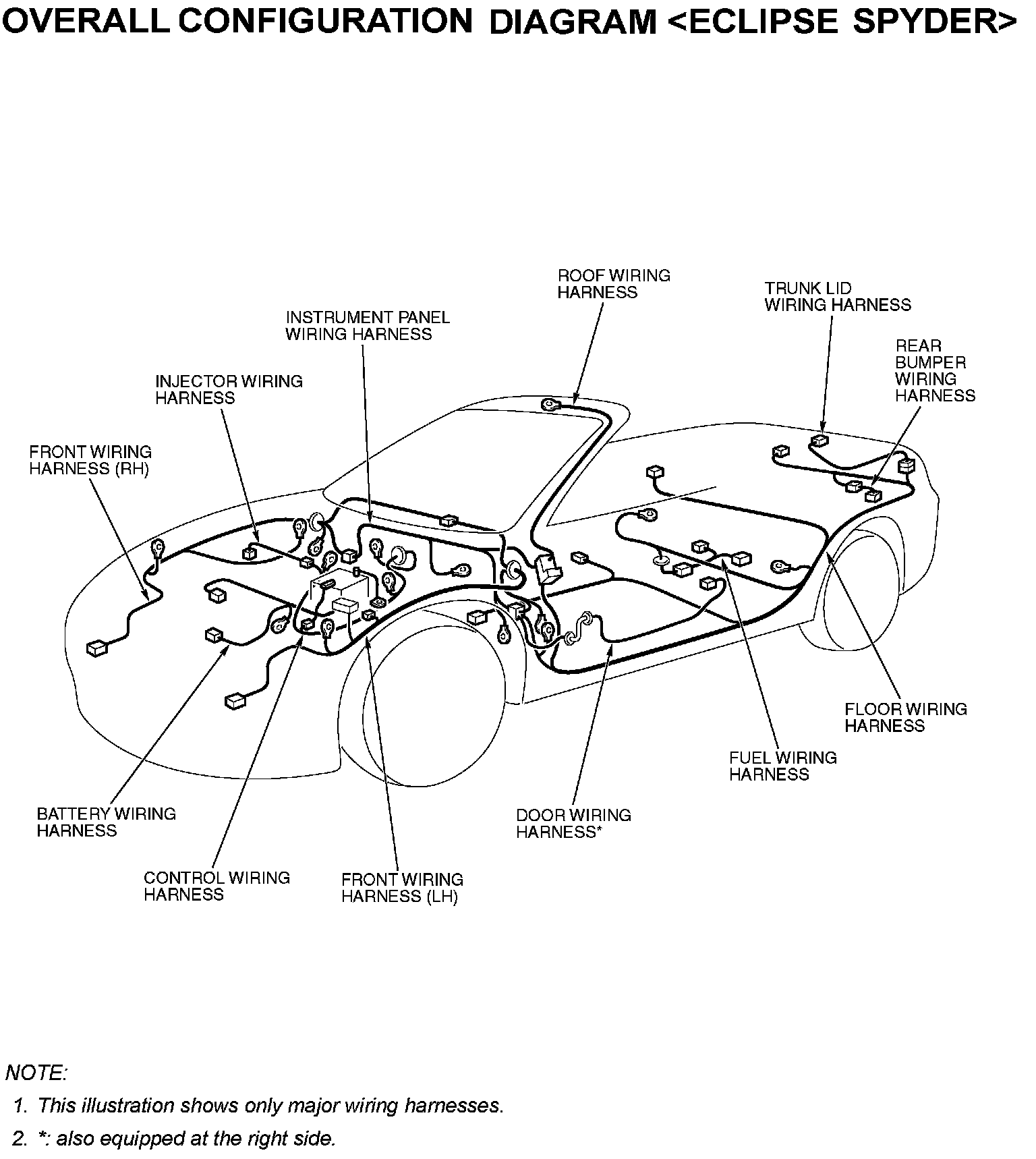 OVERALL CONFIGURATION DIAGRAM <ECLIPSE SPYDER>

ROOF WIRING HARNESS

TRUNK LID WIRING HARNESS

INSTRUMENT PANEL WIRING HARNESS

REAR BUMPER WIRING HARNESS

INJECTOR WIRING HARNESS

FRONT WIRING HARNESS (RH)

FLOOR WIRING HARNESS

FUEL WIRING HARNESS

BATTERY WIRING HARNESS

DOOR WIRING HARNESS*

CONTROL WIRING HARNESS

FRONT WIRING HARNESS (LH)

NOTE:
1. This illustration shows only major wiring harnesses.
2. *: also equipped at the right side.