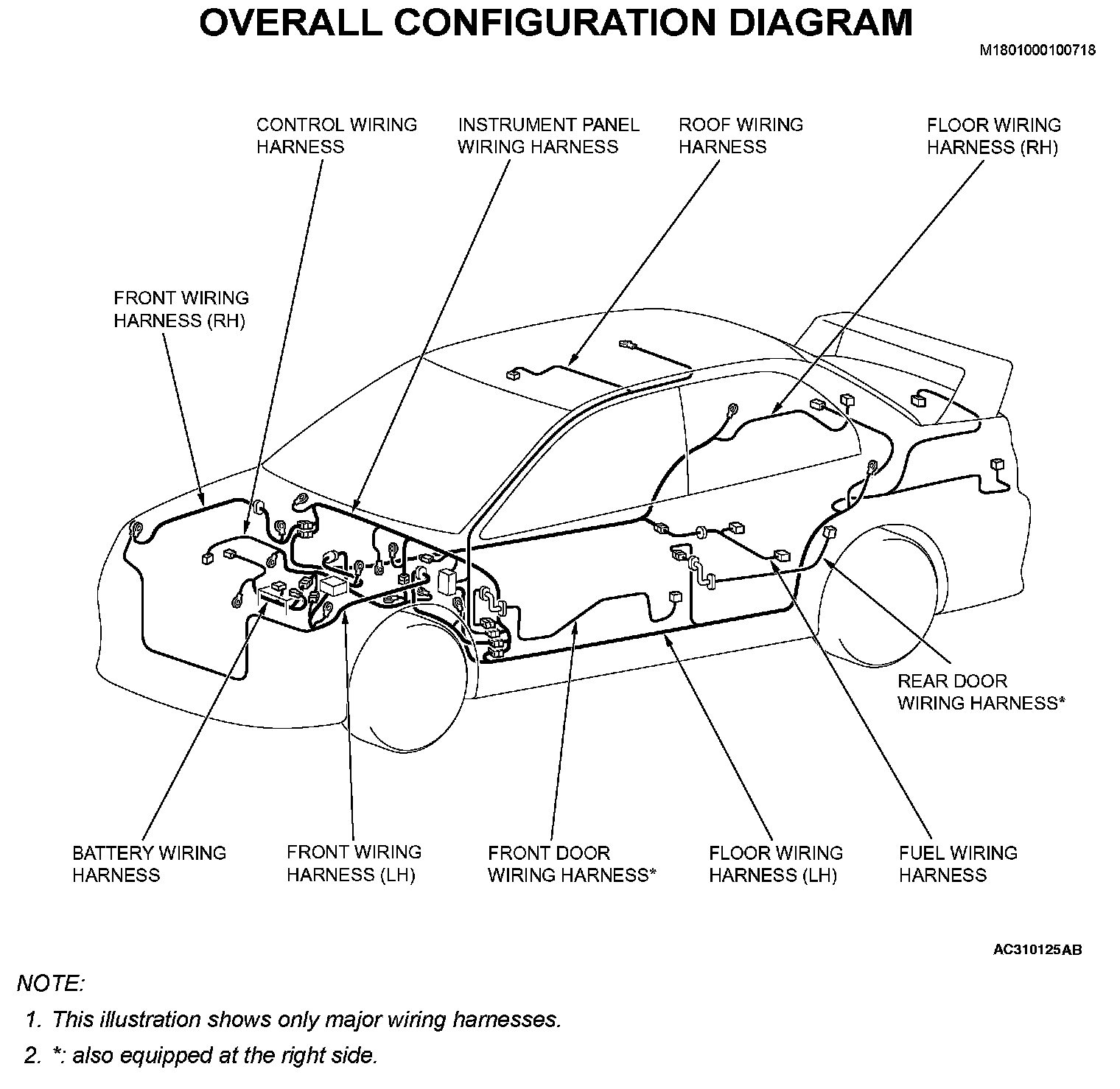 OVERALL CONFIGURATION DIAGRAM

M1801000100718

CONTROL WIRING HARNESS

INSTRUMENT PANEL WIRING HARNESS

ROOF WIRING HARNESS

FLOOR WIRING HARNESS (RH)

FRONT WIRING HARNESS (RH)

REAR DOOR WIRING HARNESS*

BATTERY WIRING HARNESS

FRONT WIRING HARNESS (LH)

FRONT DOOR WIRING HARNESS*

FLOOR WIRING HARNESS (LH)

FUEL WIRING HARNESS

AC310125AB

NOTE:

1. This illustration shows only major wiring harnesses.

2. *: also equipped at the right side.