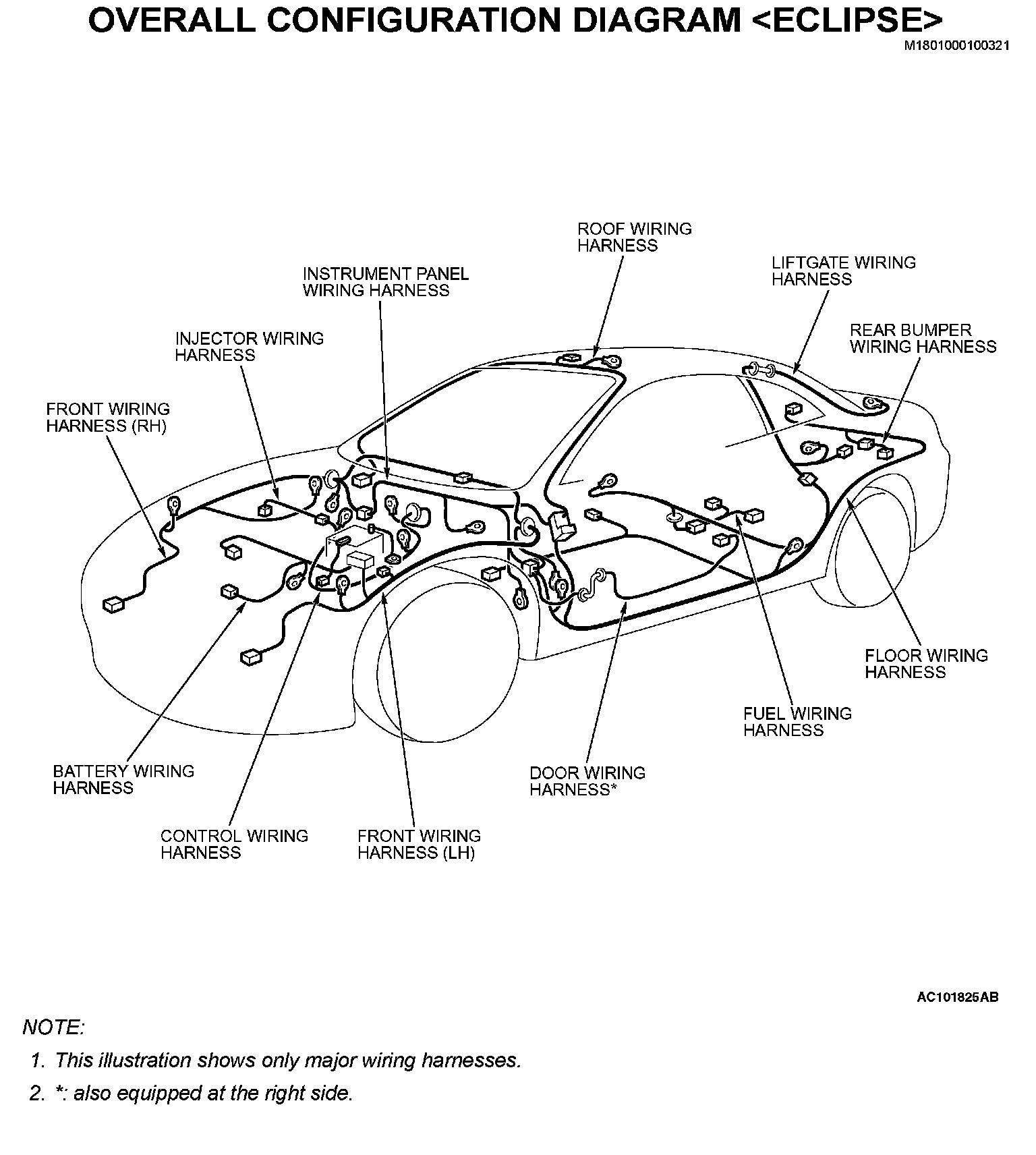 OVERALL CONFIGURATION DIAGRAM <ECLIPSE>

M1801000100321

ROOF WIRING HARNESS

LIFTGATE WIRING HARNESS

INSTRUMENT PANEL WIRING HARNESS

REAR BUMPER WIRING HARNESS

INJECTOR WIRING HARNESS

FRONT WIRING HARNESS (RH)

FLOOR WIRING HARNESS

FUEL WIRING HARNESS

BATTERY WIRING HARNESS

DOOR WIRING HARNESS*

CONTROL WIRING HARNESS

FRONT WIRING HARNESS (LH)

AC101825AB

NOTE:

1. This illustration shows only major wiring harnesses.

2. *: also equipped at the right side.