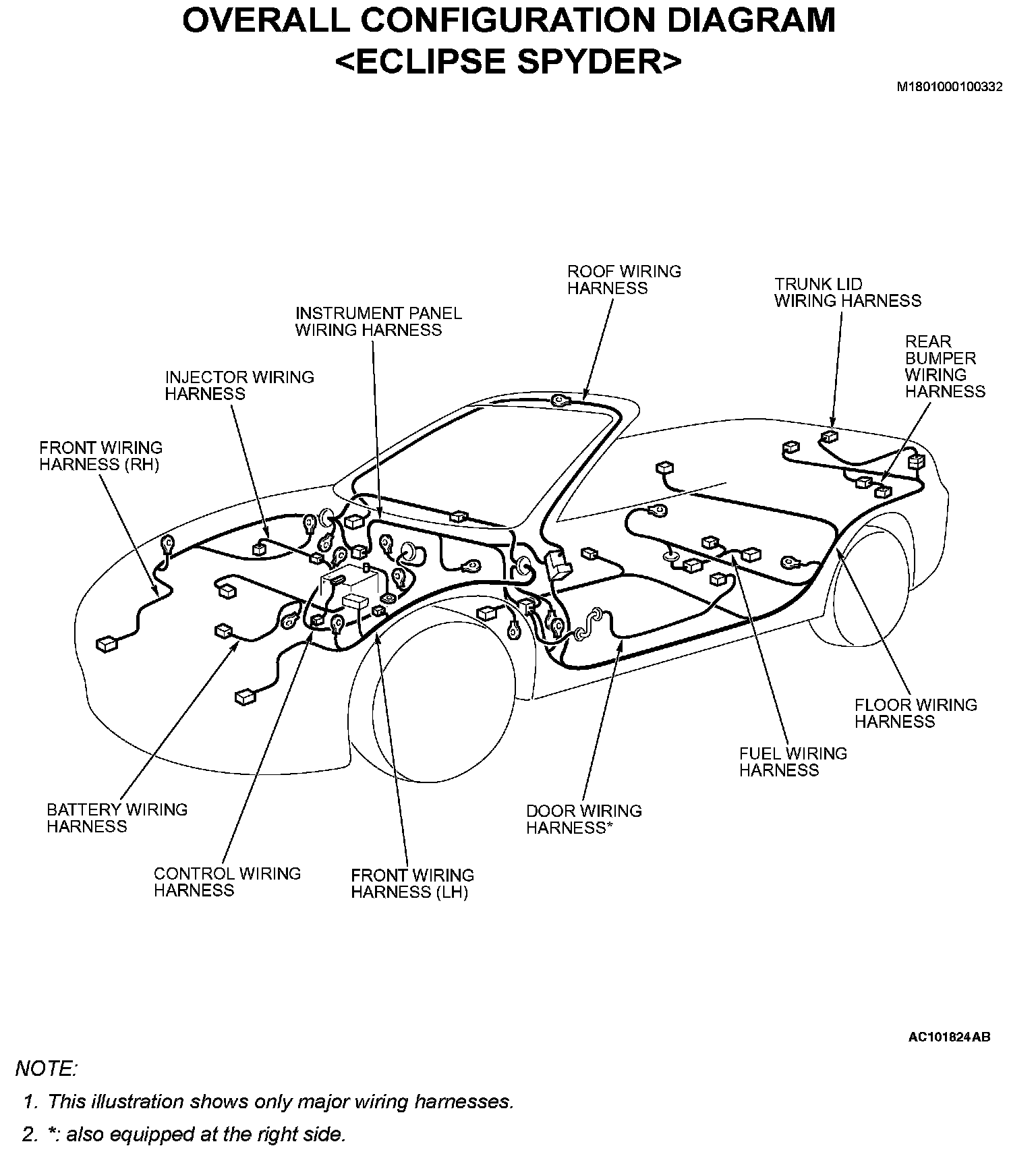 OVERALL CONFIGURATION DIAGRAM
<ECLIPSE SPYDER>

M1801000100332

ROOF WIRING HARNESS

TRUNK LID WIRING HARNESS

INSTRUMENT PANEL WIRING HARNESS

REAR BUMPER WIRING HARNESS

INJECTOR WIRING HARNESS

FRONT WIRING HARNESS (RH)

FLOOR WIRING HARNESS

FUEL WIRING HARNESS

BATTERY WIRING HARNESS

DOOR WIRING HARNESS*

CONTROL WIRING HARNESS

FRONT WIRING HARNESS (LH)

AC101824AB

NOTE:

1. This illustration shows only major wiring harnesses.

2. *: also equipped at the right side.