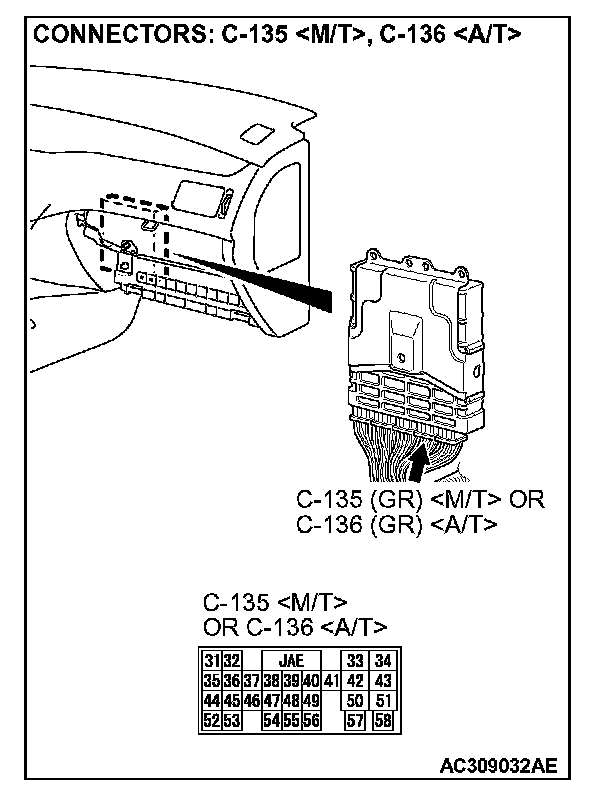 CONNECTORS: C-135 <M/T>, C-136 <A/T>

C-135 (GR) <M/T> OR
C-136 (GR) <A/T>

C-135 <M/T>
OR C-136 <A/T>

31 32 JAE 33 34
35 36 37 38 39 40 41 42 43
44 45 46 47 48 49 50 51
52 53 54 55 56 57 58

AC309032AE