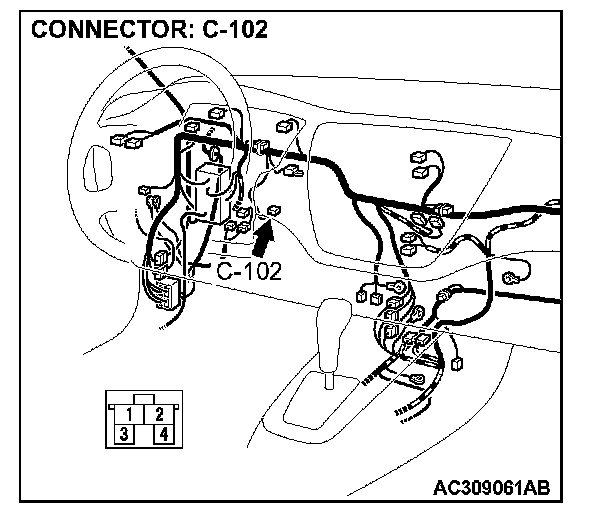 CONNECTOR: C-102

C-102

1 2
3 4

AC309061AB