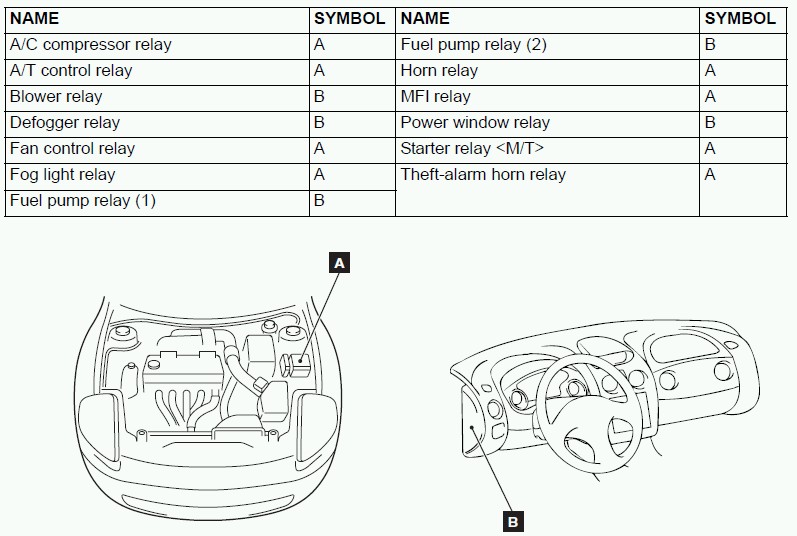 | NAME | SYMBOL | NAME | SYMBOL |
|---|---|---|---|
| A/C compressor relay | A | Fuel pump relay (2) | B |
| A/T control relay | A | Horn relay | A |
| Blower relay | B | MFI relay | A |
| Defogger relay | B | Power window relay | B |
| Fan control relay | A | Starter relay <M/T> | A |
| Fog light relay | A | Theft-alarm horn relay | A |
| Fuel pump relay (1) | B | | |

A

B