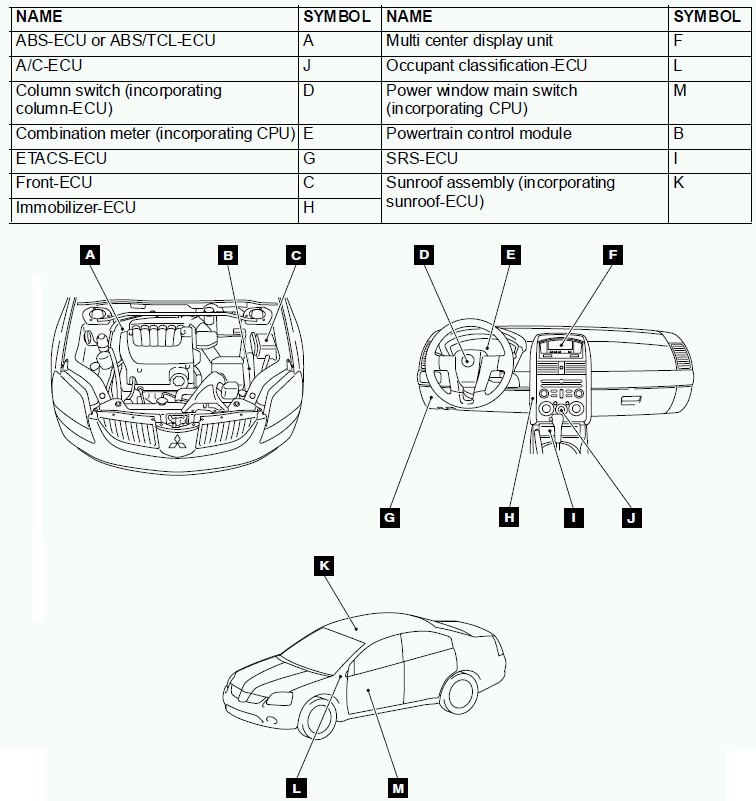 | NAME | SYMBOL | NAME | SYMBOL |
|---|---|---|---|
| ABS-ECU or ABS/TCL-ECU | A | Multi center display unit | F |
| A/C-ECU | J | Occupant classification-ECU | L |
| Column switch (incorporating column-ECU) | D | Power window main switch (incorporating CPU) | M |
| Combination meter (incorporating CPU) | E | Powertrain control module | B |
| ETACS-ECU | G | SRS-ECU | I |
| Front-ECU | C | Sunroof assembly (incorporating sunroof-ECU) | K |
| Immobilizer-ECU | H | | |

A B C D E F

G H I J

K

L M