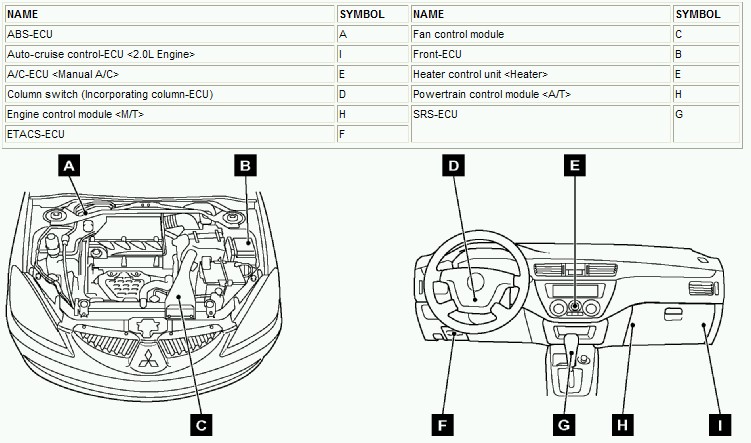 | NAME | SYMBOL | NAME | SYMBOL |
|---|---|---|---|
| ABS-ECU | A | Fan control module | C |
| Auto-cruise control-ECU <2.0L Engine> | I | Front-ECU | B |
| A/C-ECU <Manual A/C> | E | Heater control unit <Heater> | E |
| Column switch (Incorporating column-ECU) | D | Powertrain control module <A/T> | H |
| Engine control module <M/T> | H | SRS-ECU | G |
| ETACS-ECU | F | | |

A
B
C
D
E
F
G
H
I