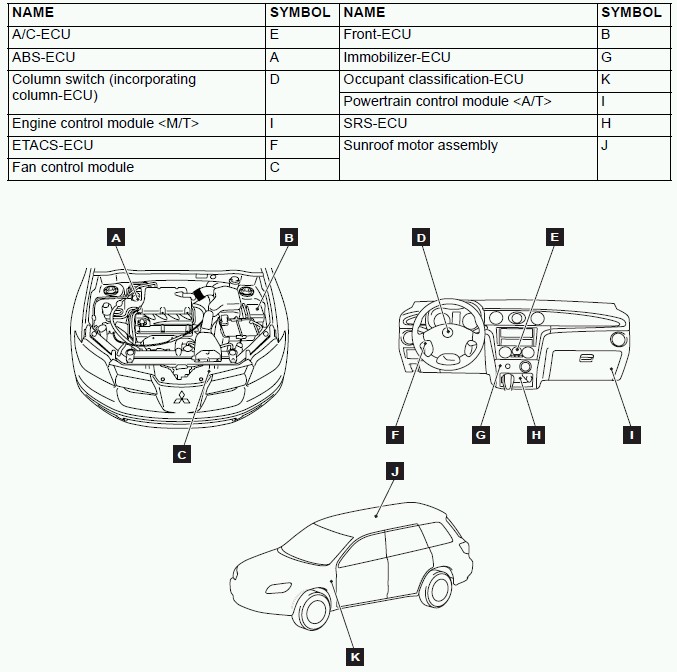 | NAME | SYMBOL | NAME | SYMBOL |
|---|---|---|---|
| A/C-ECU | E | Front-ECU | B |
| ABS-ECU | A | Immobilizer-ECU | G |
| Column switch (incorporating column-ECU) | D | Occupant classification-ECU | K |
| | | Powertrain control module <A/T> | I |
| Engine control module <M/T> | I | SRS-ECU | H |
| ETACS-ECU | F | Sunroof motor assembly | J |
| Fan control module | C | | |

A
B
C
D
E
F
G
H
I
J
K