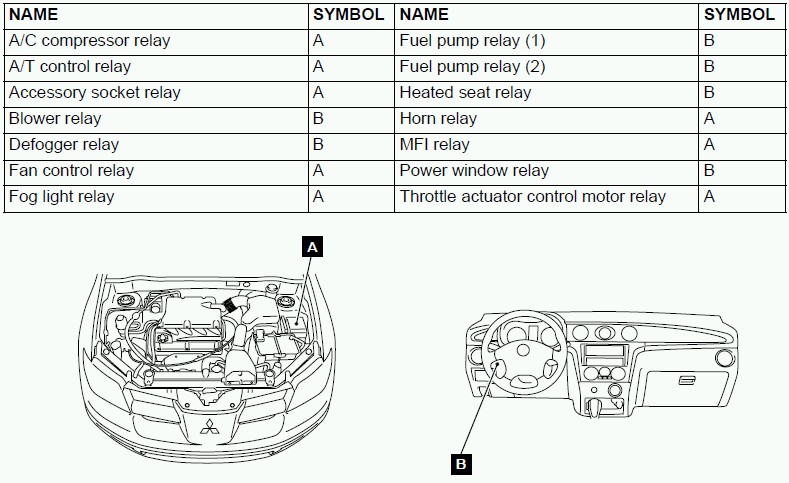 | NAME | SYMBOL | NAME | SYMBOL |
|---|---|---|---|
| A/C compressor relay | A | Fuel pump relay (1) | B |
| A/T control relay | A | Fuel pump relay (2) | B |
| Accessory socket relay | A | Heated seat relay | B |
| Blower relay | B | Horn relay | A |
| Defogger relay | B | MFI relay | A |
| Fan control relay | A | Power window relay | B |
| Fog light relay | A | Throttle actuator control motor relay | A |

A

B