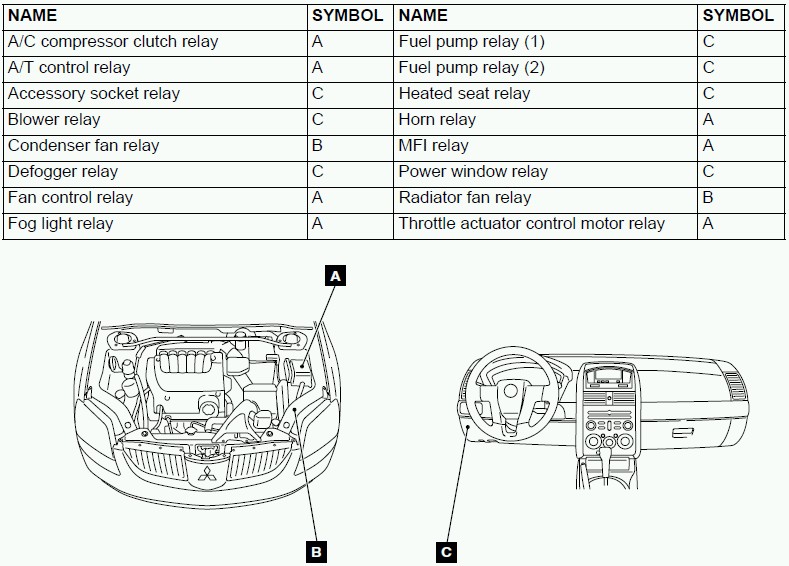 | NAME | SYMBOL | NAME | SYMBOL |
|---|---|---|---|
| A/C compressor clutch relay | A | Fuel pump relay (1) | C |
| A/T control relay | A | Fuel pump relay (2) | C |
| Accessory socket relay | C | Heated seat relay | C |
| Blower relay | C | Horn relay | A |
| Condenser fan relay | B | MFI relay | A |
| Defogger relay | C | Power window relay | C |
| Fan control relay | A | Radiator fan relay | B |
| Fog light relay | A | Throttle actuator control motor relay | A |

A

B

C