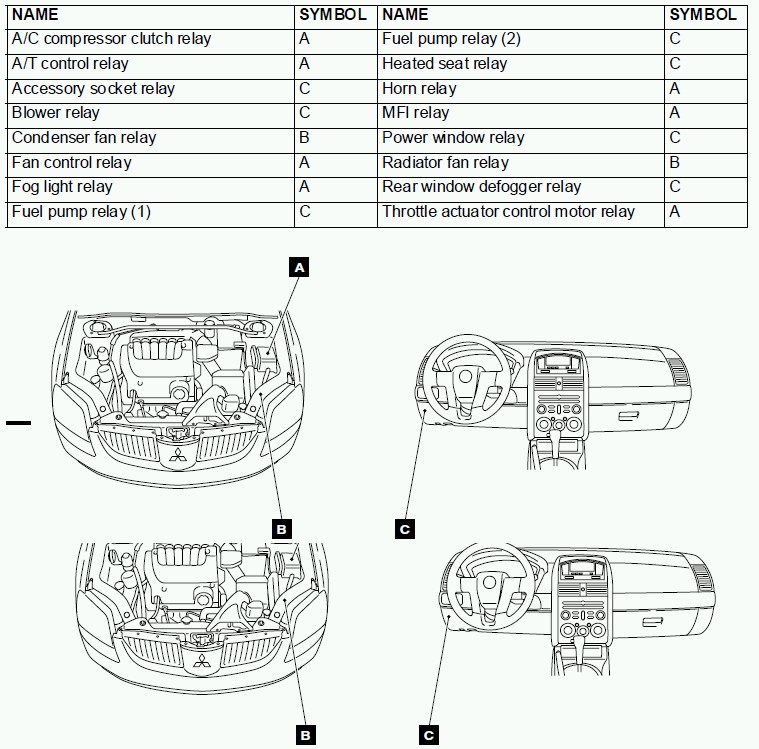 | NAME | SYMBOL | NAME | SYMBOL |
|---|---|---|---|
| A/C compressor clutch relay | A | Fuel pump relay (2) | C |
| A/T control relay | A | Heated seat relay | C |
| Accessory socket relay | C | Horn relay | A |
| Blower relay | C | MFI relay | A |
| Condenser fan relay | B | Power window relay | C |
| Fan control relay | A | Radiator fan relay | B |
| Fog light relay | A | Rear window defogger relay | C |
| Fuel pump relay (1) | C | Throttle actuator control motor relay | A |

A

B

C

B

C