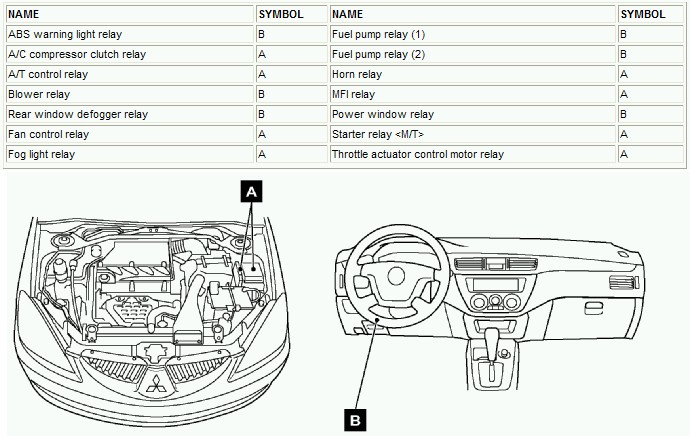 | NAME | SYMBOL | NAME | SYMBOL |
|---|---|---|---|
| ABS warning light relay | B | Fuel pump relay (1) | B |
| A/C compressor clutch relay | A | Fuel pump relay (2) | B |
| A/T control relay | A | Horn relay | A |
| Blower relay | B | MFI relay | A |
| Rear window defogger relay | B | Power window relay | B |
| Fan control relay | A | Starter relay <M/T> | A |
| Fog light relay | A | Throttle actuator control motor relay | A |

A

B