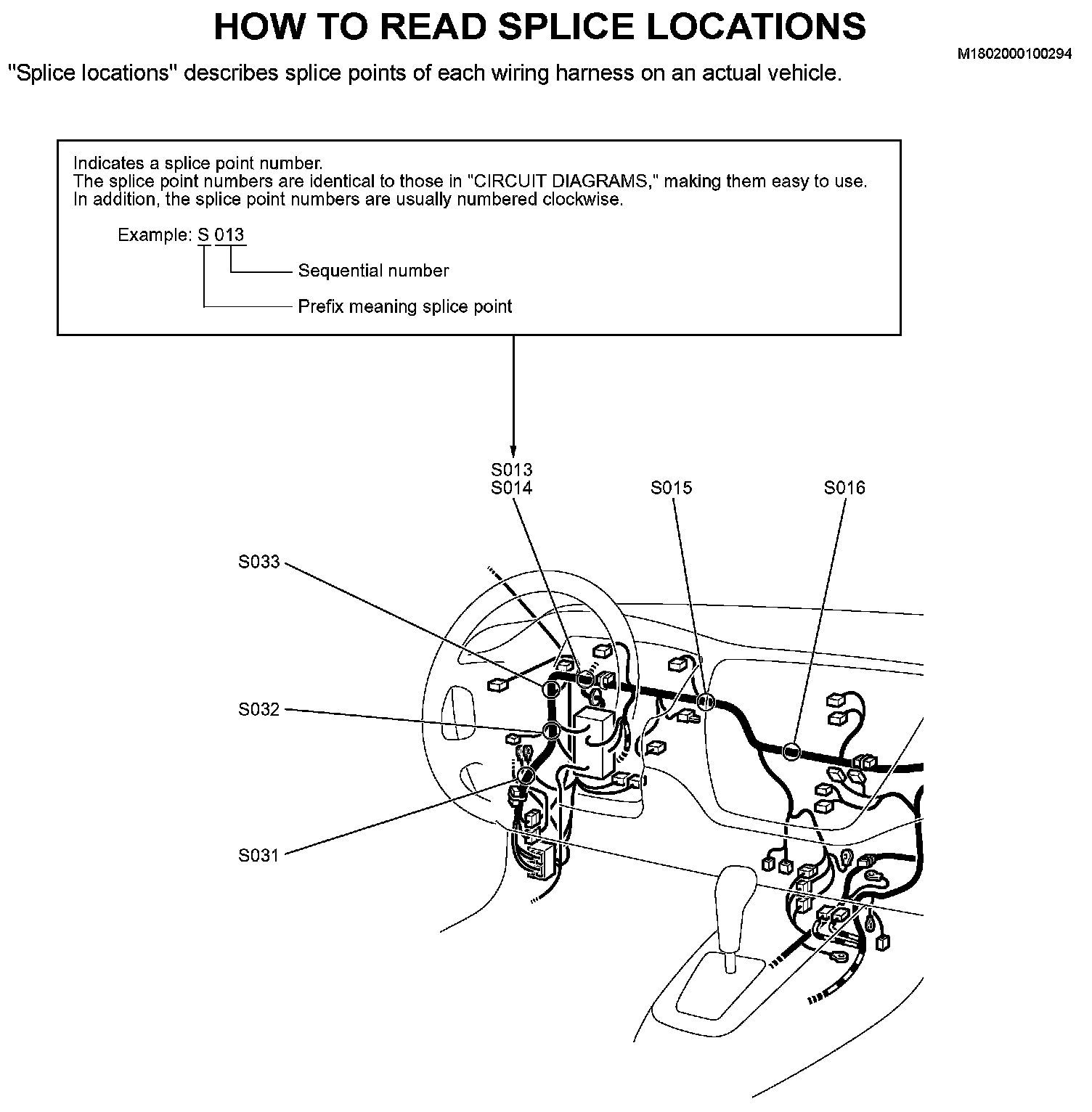 HOW TO READ SPLICE LOCATIONS

M1802000100294

"Splice locations" describes splice points of each wiring harness on an actual vehicle.

Indicates a splice point number.
The splice point numbers are identical to those in "CIRCUIT DIAGRAMS," making them easy to use.
In addition, the splice point numbers are usually numbered clockwise.

Example: S 013

Sequential number

Prefix meaning splice point

S013
S014

S015

S016

S033

S032

S031