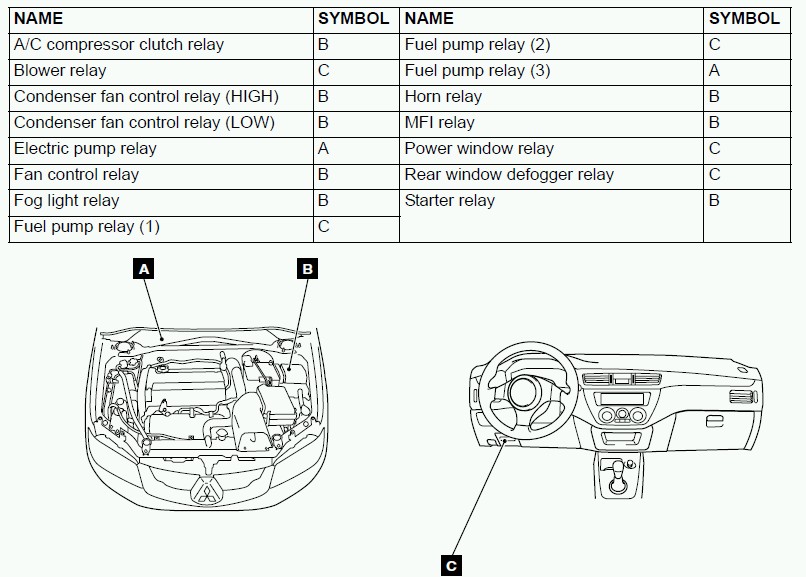 | NAME | SYMBOL | NAME | SYMBOL |
|---|---|---|---|
| A/C compressor clutch relay | B | Fuel pump relay (2) | C |
| Blower relay | C | Fuel pump relay (3) | A |
| Condenser fan control relay (HIGH) | B | Horn relay | B |
| Condenser fan control relay (LOW) | B | MFI relay | B |
| Electric pump relay | A | Power window relay | C |
| Fan control relay | B | Rear window defogger relay | C |
| Fog light relay | B | Starter relay | B |
| Fuel pump relay (1) | C | | |

A

B

C