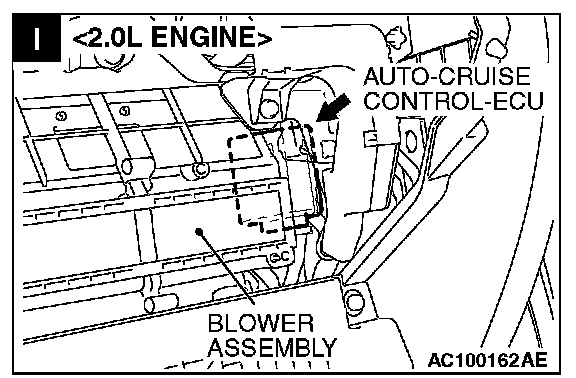 I
<2.0L ENGINE>

AUTO-CRUISE CONTROL-ECU

BLOWER ASSEMBLY

AC100162AE