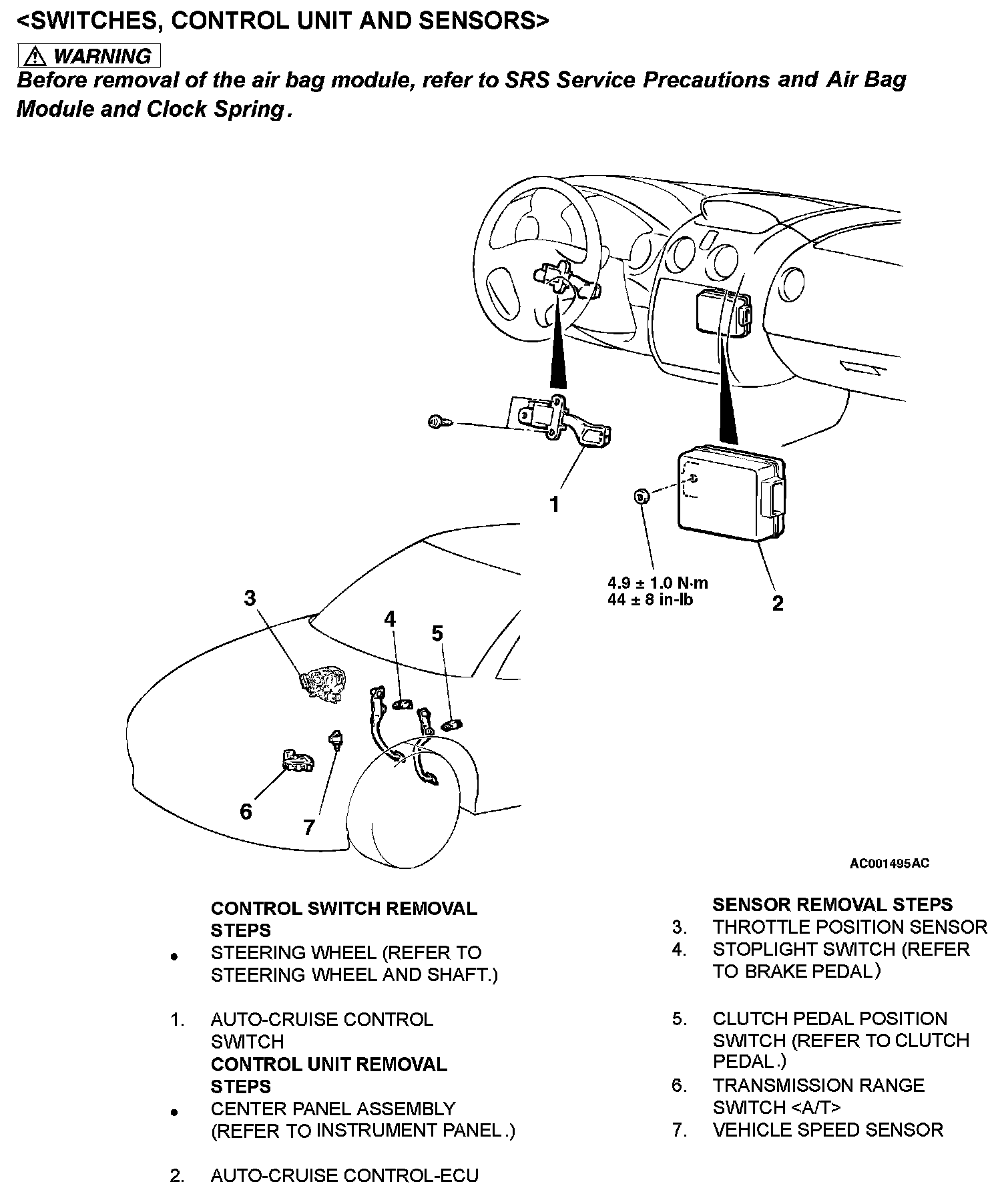 <SWITCHES, CONTROL UNIT AND SENSORS>

⚠ WARNING

Before removal of the air bag module, refer to SRS Service Precautions and Air Bag Module and Clock Spring.

1

4.9 ± 1.0 N·m
44 ± 8 in-lb

2

3

4

5

6

7

AC001495AC

CONTROL SWITCH REMOVAL STEPS

• STEERING WHEEL (REFER TO STEERING WHEEL AND SHAFT.)

1. AUTO-CRUISE CONTROL SWITCH

CONTROL UNIT REMOVAL STEPS

• CENTER PANEL ASSEMBLY (REFER TO INSTRUMENT PANEL.)

2. AUTO-CRUISE CONTROL-ECU

SENSOR REMOVAL STEPS

3. THROTTLE POSITION SENSOR
4. STOPLIGHT SWITCH (REFER TO BRAKE PEDAL)

5. CLUTCH PEDAL POSITION SWITCH (REFER TO CLUTCH PEDAL.)
6. TRANSMISSION RANGE SWITCH <A/T>
7. VEHICLE SPEED SENSOR