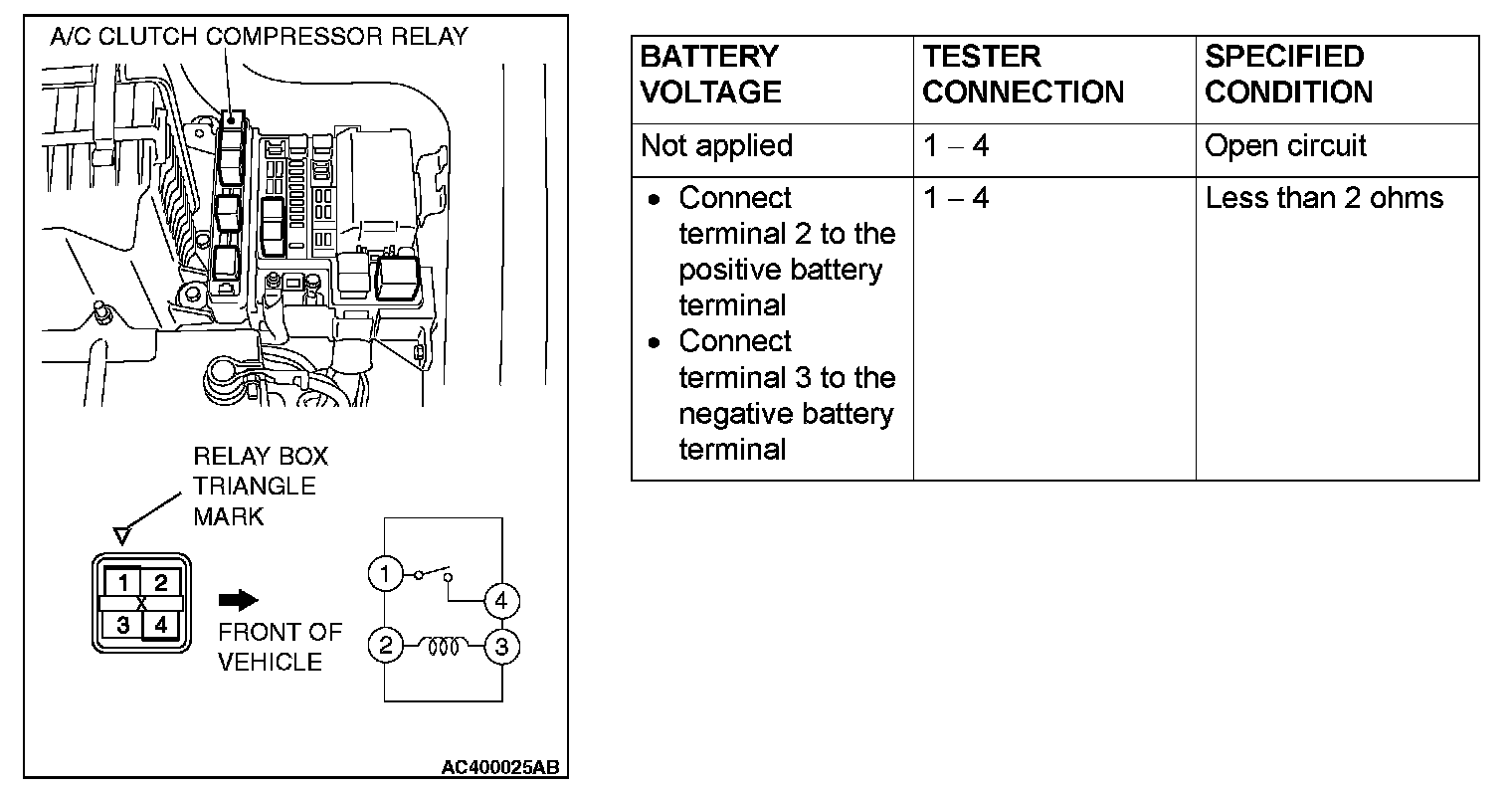 A/C CLUTCH COMPRESSOR RELAY

RELAY BOX TRIANGLE MARK

1 2
X
3 4

FRONT OF VEHICLE

1
4
2
3

AC400025AB

| BATTERY VOLTAGE | TESTER CONNECTION | SPECIFIED CONDITION |
|---|---|---|
| Not applied | 1 – 4 | Open circuit |
| • Connect terminal 2 to the positive battery terminal • Connect terminal 3 to the negative battery terminal | 1 – 4 | Less than 2 ohms |