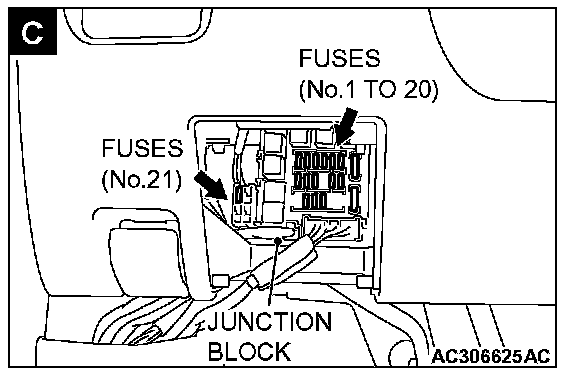 C

FUSES
(No.1 TO 20)

FUSES
(No.21)

JUNCTION
BLOCK

AC306625AC