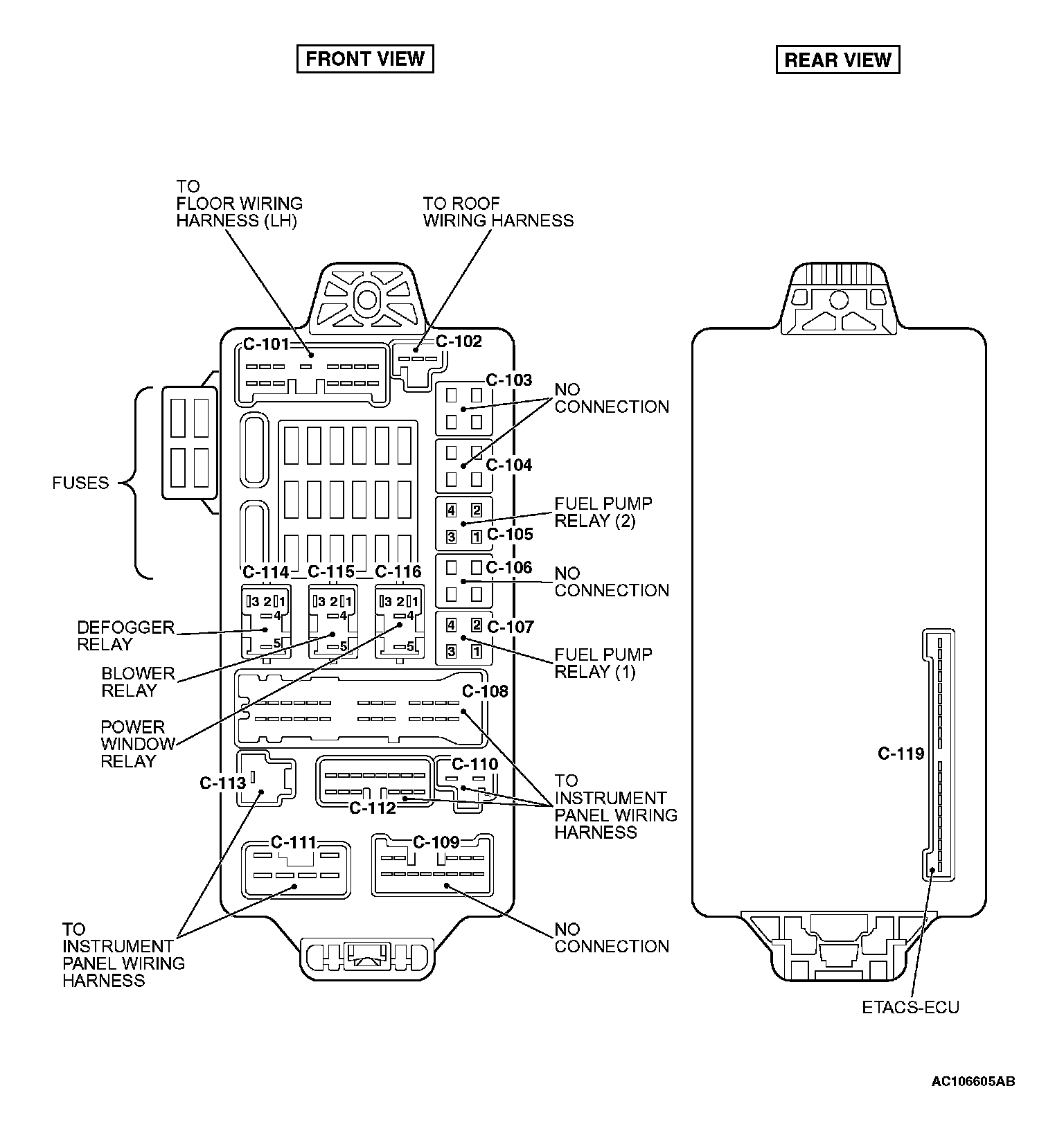 FRONT VIEW

REAR VIEW

TO FLOOR WIRING HARNESS (LH)

TO ROOF WIRING HARNESS

C-101

C-102

C-103

NO CONNECTION

C-104

FUSES

4 2
3 1

C-105

FUEL PUMP RELAY (2)

C-106

NO CONNECTION

C-114

C-115

C-116

3 2 1
4
5

3 2 1
4
5

3 2 1
4
5

4 2
3 1

C-107

FUEL PUMP RELAY (1)

DEFOGGER RELAY

BLOWER RELAY

POWER WINDOW RELAY

C-108

C-113

C-110

C-112

TO INSTRUMENT PANEL WIRING HARNESS

C-111

C-109

TO INSTRUMENT PANEL WIRING HARNESS

NO CONNECTION

C-119

ETACS-ECU

AC106605AB