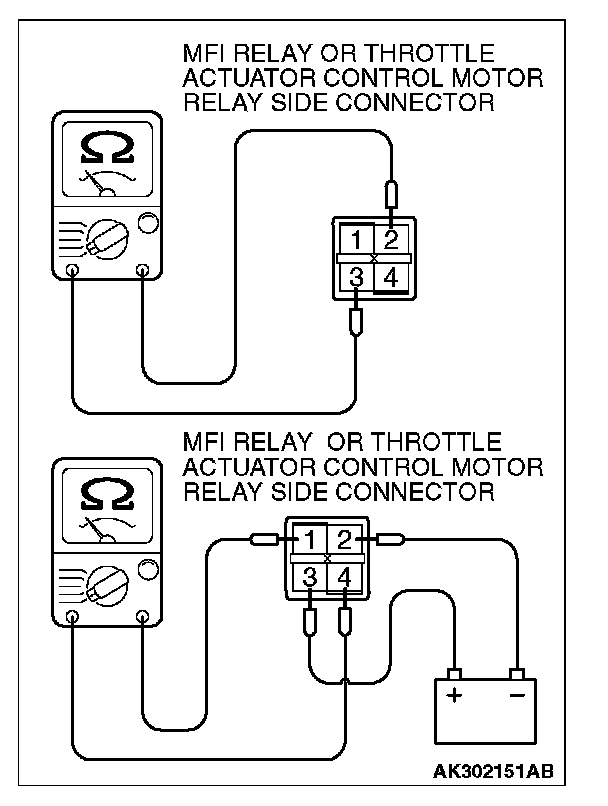 MFI RELAY OR THROTTLE ACTUATOR CONTROL MOTOR RELAY SIDE CONNECTOR

Ω

1 2
3 4

MFI RELAY OR THROTTLE ACTUATOR CONTROL MOTOR RELAY SIDE CONNECTOR

Ω

1 2
3 4

+ −

AK302151AB