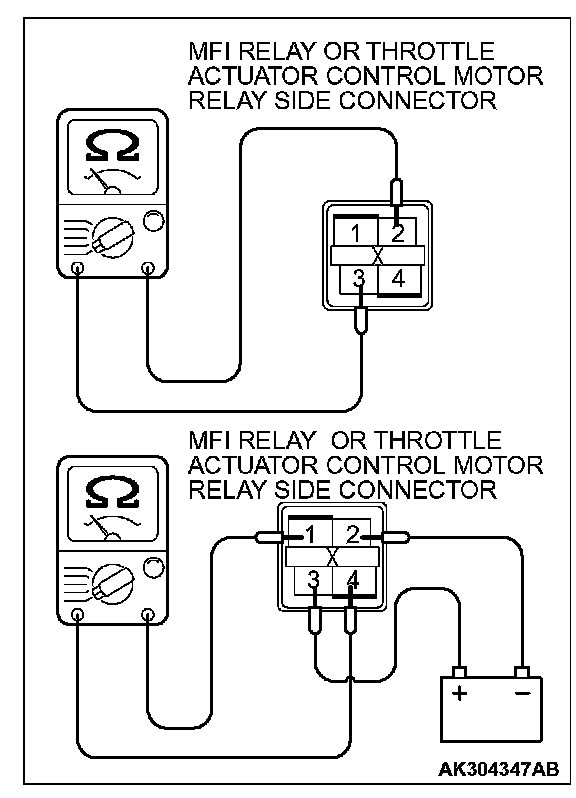 MFI RELAY OR THROTTLE ACTUATOR CONTROL MOTOR RELAY SIDE CONNECTOR

$\Omega$

1 2
X
3 4

MFI RELAY OR THROTTLE ACTUATOR CONTROL MOTOR RELAY SIDE CONNECTOR

$\Omega$

1 2
X
3 4

+ −

AK304347AB