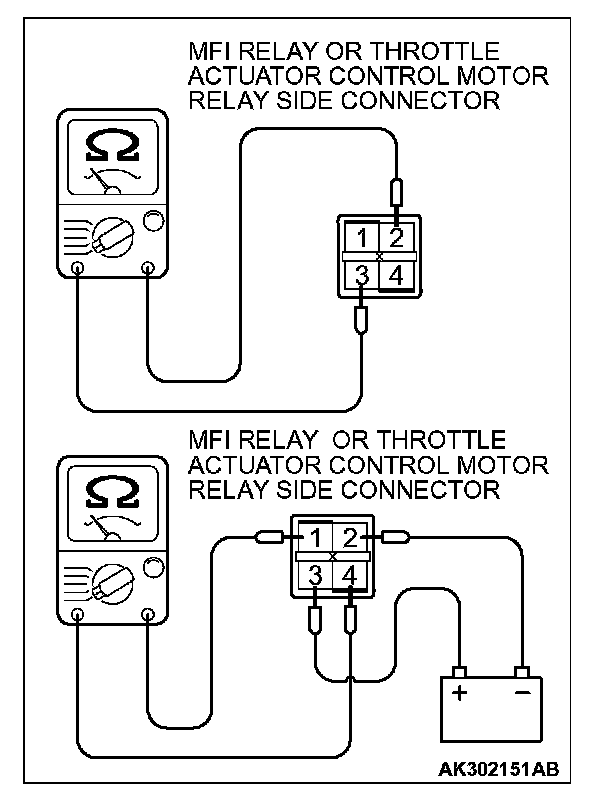 MFI RELAY OR THROTTLE ACTUATOR CONTROL MOTOR RELAY SIDE CONNECTOR

Ω

1 2
3 4

MFI RELAY OR THROTTLE ACTUATOR CONTROL MOTOR RELAY SIDE CONNECTOR

Ω

1 2
3 4

+ −

AK302151AB