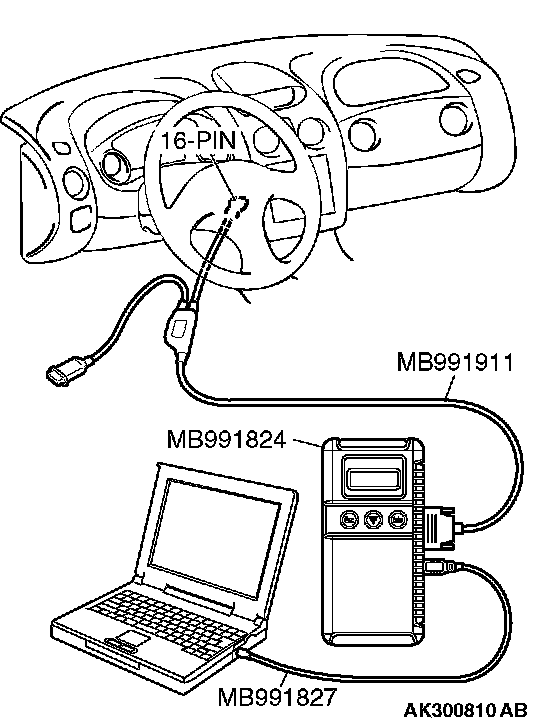 16-PIN

MB991911

MB991824

MB991827

AK300810 AB