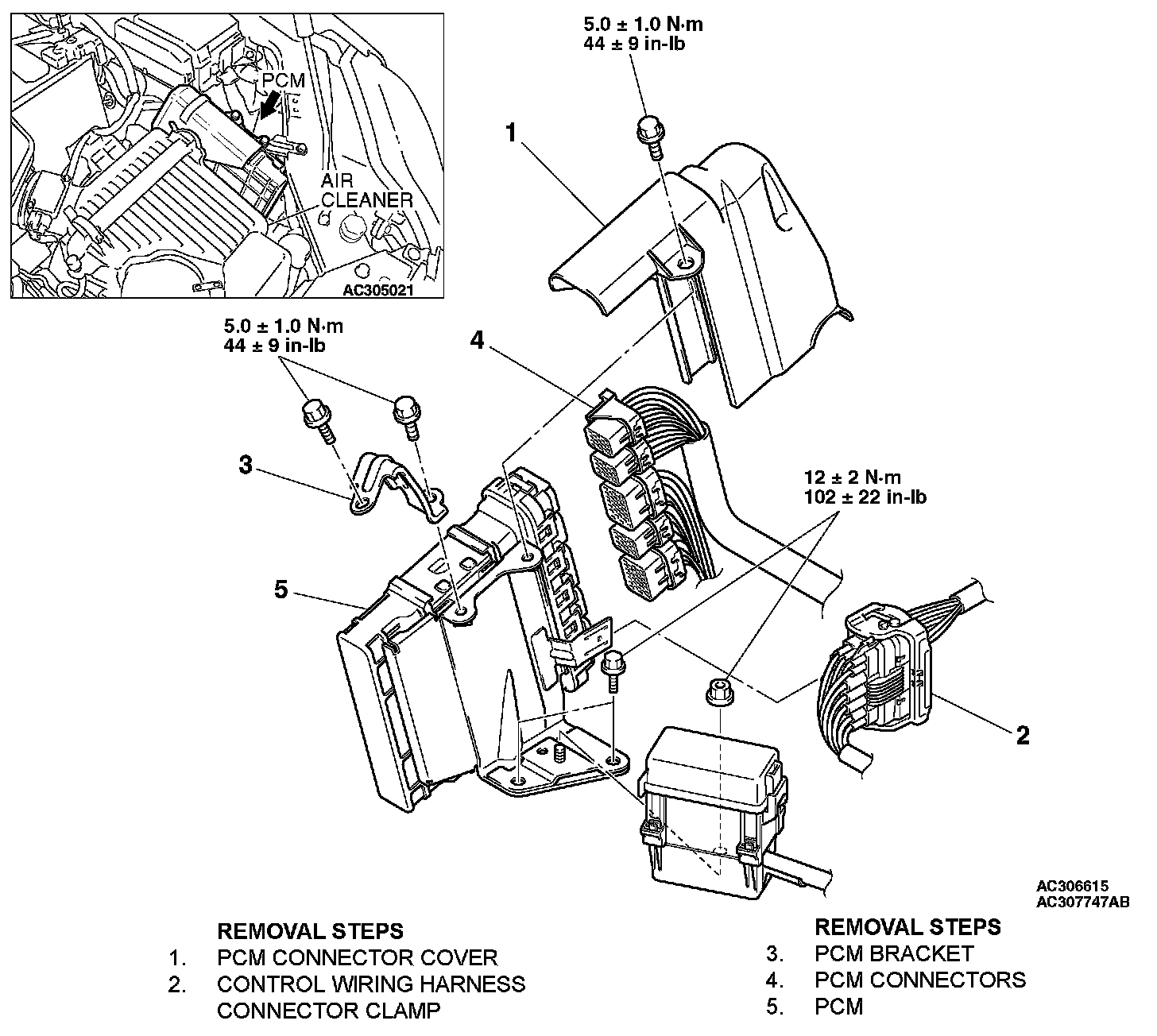 PCM

AIR CLEANER

AC305021

5.0 ± 1.0 N·m
44 ± 9 in-lb

1

5.0 ± 1.0 N·m
44 ± 9 in-lb

4

3

12 ± 2 N·m
102 ± 22 in-lb

5

2

AC306615
AC307747AB

REMOVAL STEPS
1. PCM CONNECTOR COVER
2. CONTROL WIRING HARNESS CONNECTOR CLAMP

REMOVAL STEPS
3. PCM BRACKET
4. PCM CONNECTORS
5. PCM