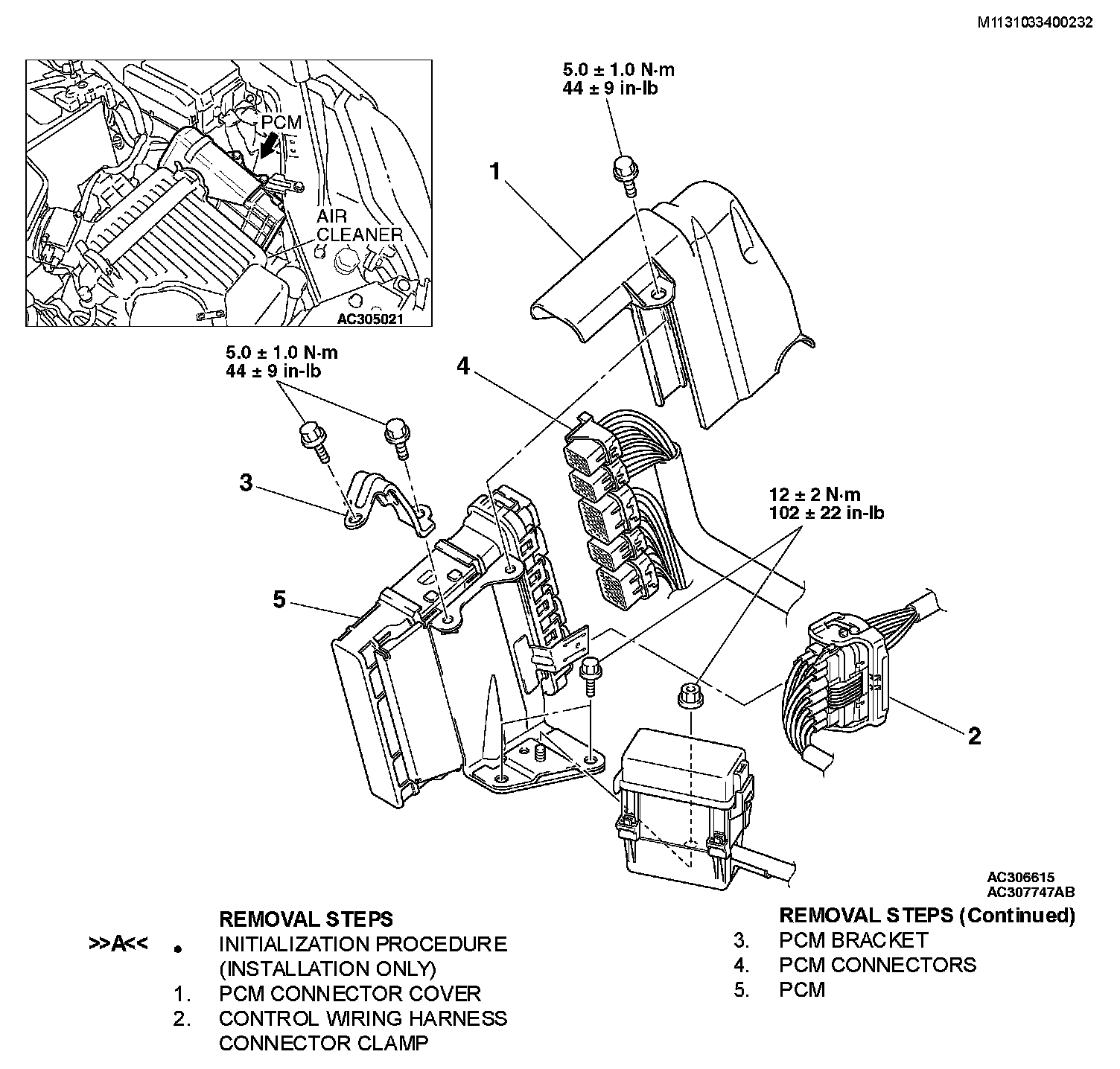 M1131033400232

PCM

AIR CLEANER

AC305021

5.0 ± 1.0 N·m
44 ± 9 in-lb

1

5.0 ± 1.0 N·m
44 ± 9 in-lb

4

3

12 ± 2 N·m
102 ± 22 in-lb

5

2

AC306615
AC307747AB

REMOVAL STEPS
>>A<< • INITIALIZATION PROCEDURE (INSTALLATION ONLY)
1. PCM CONNECTOR COVER
2. CONTROL WIRING HARNESS CONNECTOR CLAMP

REMOVAL STEPS (Continued)
3. PCM BRACKET
4. PCM CONNECTORS
5. PCM