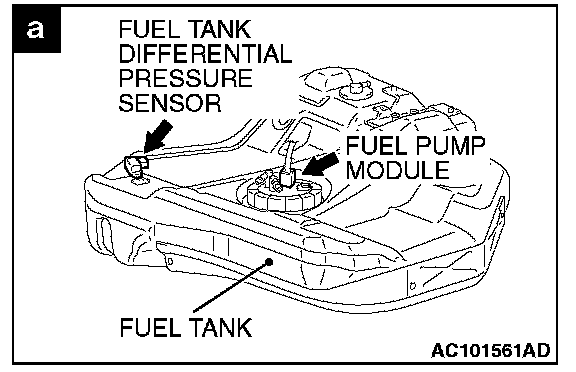 a

FUEL TANK DIFFERENTIAL PRESSURE SENSOR

FUEL PUMP MODULE

FUEL TANK

AC101561AD