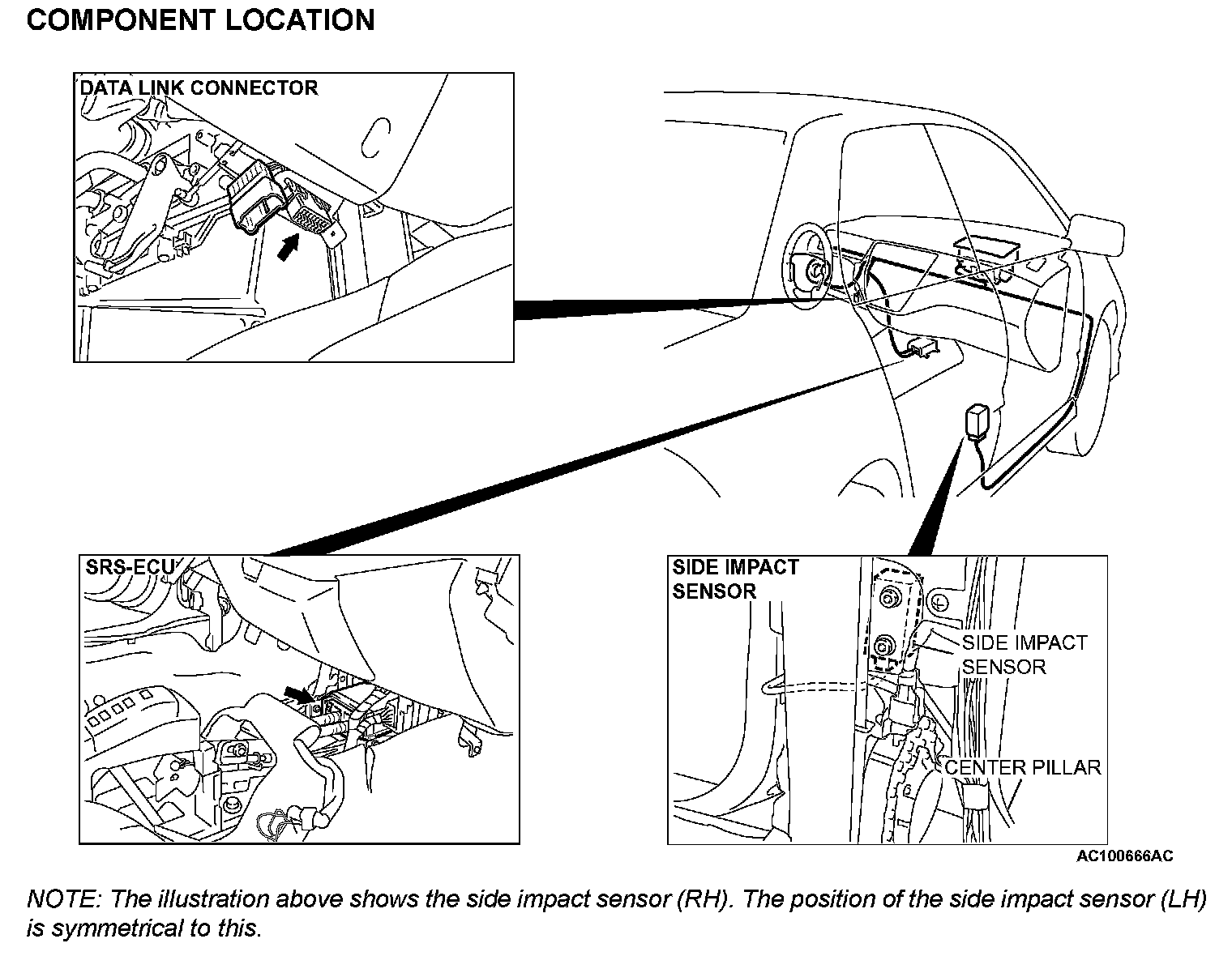 COMPONENT LOCATION

DATA LINK CONNECTOR

SRS-ECU

SIDE IMPACT SENSOR

SIDE IMPACT SENSOR

CENTER PILLAR

AC100666AC

NOTE: The illustration above shows the side impact sensor (RH). The position of the side impact sensor (LH) is symmetrical to this.