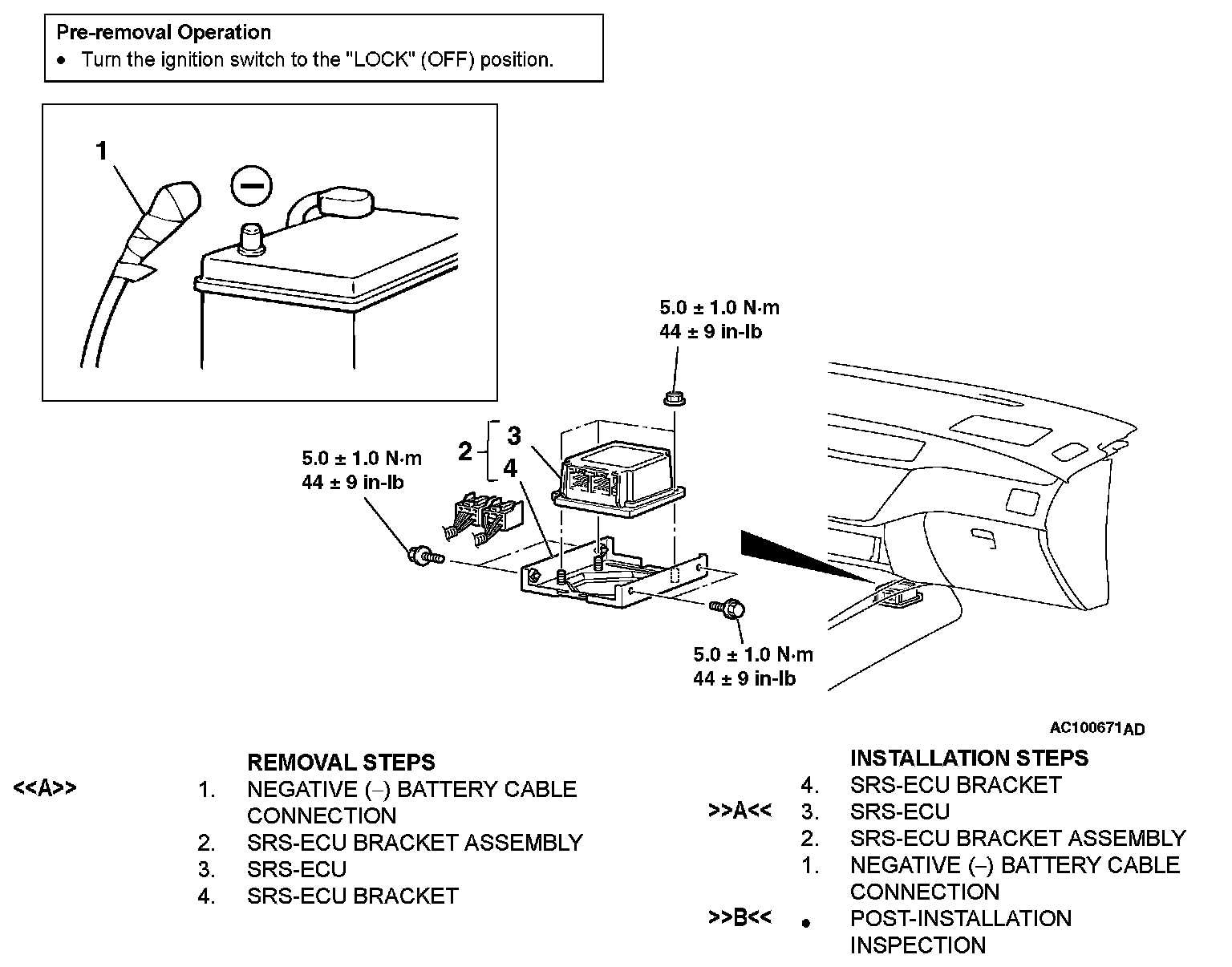 Pre-removal Operation
• Turn the ignition switch to the "LOCK" (OFF) position.

1

5.0 ± 1.0 N·m
44 ± 9 in-lb

2
3
4

5.0 ± 1.0 N·m
44 ± 9 in-lb

5.0 ± 1.0 N·m
44 ± 9 in-lb

AC100671AD

REMOVAL STEPS
<<A>> 1. NEGATIVE (–) BATTERY CABLE CONNECTION
2. SRS-ECU BRACKET ASSEMBLY
3. SRS-ECU
4. SRS-ECU BRACKET

INSTALLATION STEPS
4. SRS-ECU BRACKET
>>A<< 3. SRS-ECU
2. SRS-ECU BRACKET ASSEMBLY
1. NEGATIVE (–) BATTERY CABLE CONNECTION
>>B<< • POST-INSTALLATION INSPECTION