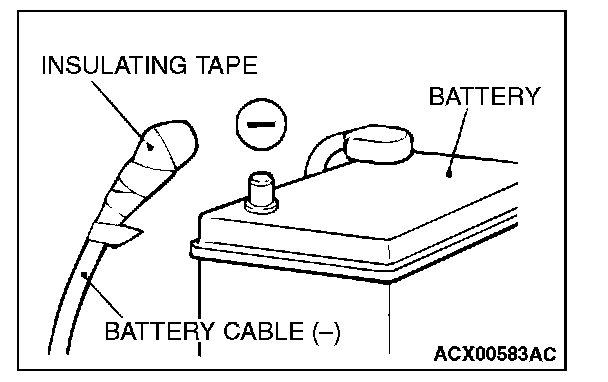 INSULATING TAPE

BATTERY

−

BATTERY CABLE (−)

ACX00583AC