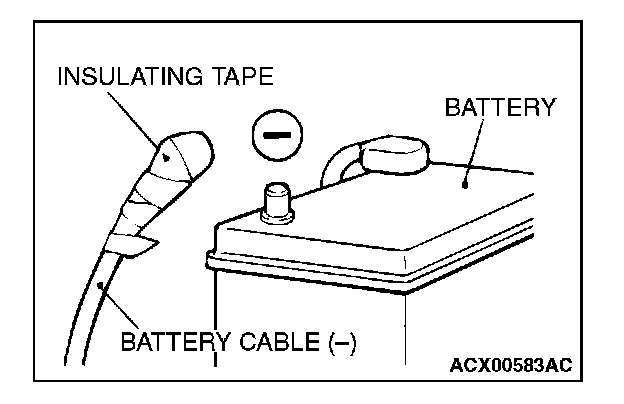 INSULATING TAPE

BATTERY

−

BATTERY CABLE (−)

ACX00583AC