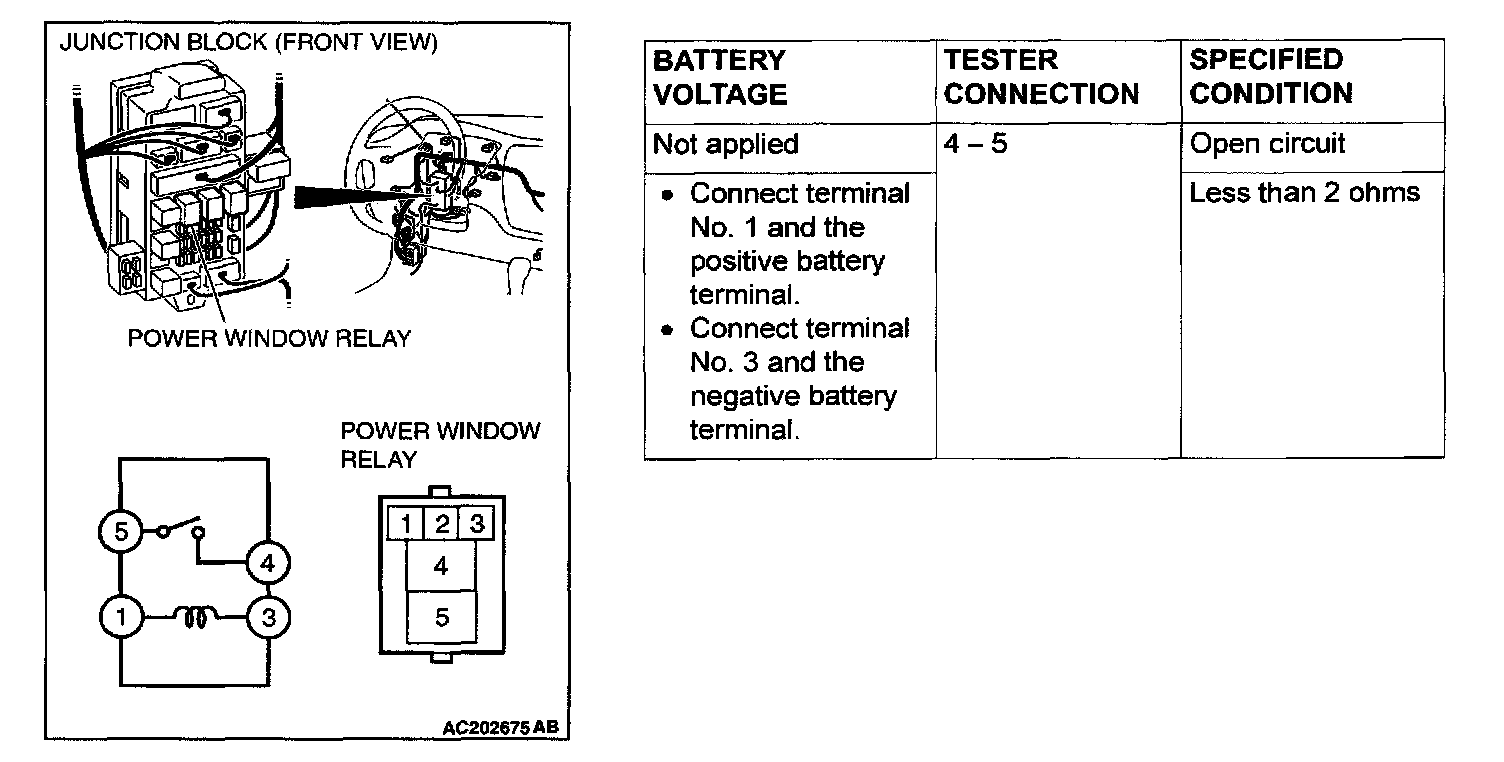 JUNCTION BLOCK (FRONT VIEW)

POWER WINDOW RELAY

POWER WINDOW RELAY

5 4 1 3

1 2 3
4
5

AC202675 AB

| BATTERY VOLTAGE | TESTER CONNECTION | SPECIFIED CONDITION |
|---|---|---|
| Not applied | 4 – 5 | Open circuit |
| • Connect terminal No. 1 and the positive battery terminal. • Connect terminal No. 3 and the negative battery terminal. | | Less than 2 ohms |