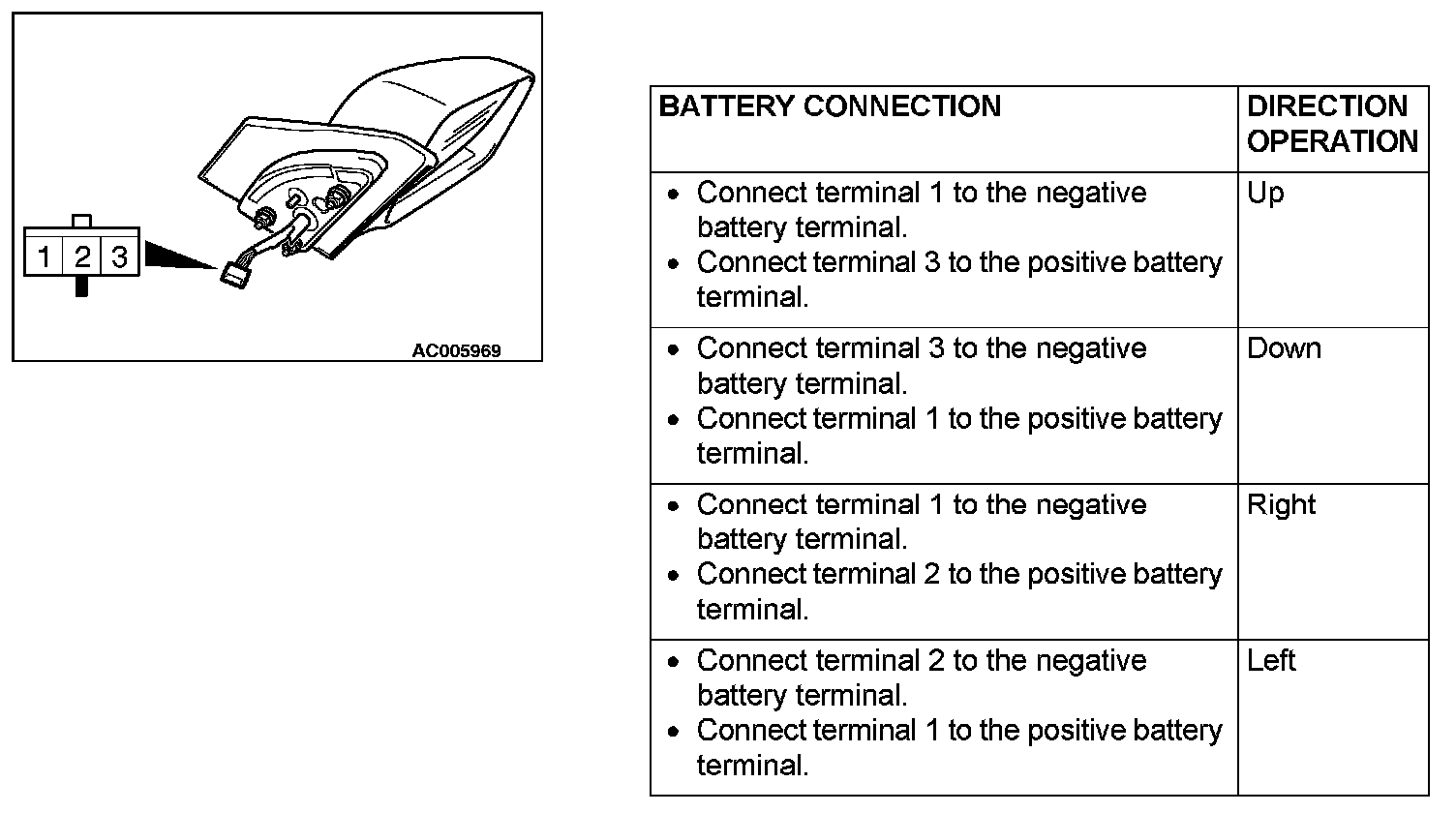 1 2 3

AC005969

| BATTERY CONNECTION | DIRECTION OPERATION |
|---|---|
| • Connect terminal 1 to the negative battery terminal. • Connect terminal 3 to the positive battery terminal. | Up |
| • Connect terminal 3 to the negative battery terminal. • Connect terminal 1 to the positive battery terminal. | Down |
| • Connect terminal 1 to the negative battery terminal. • Connect terminal 2 to the positive battery terminal. | Right |
| • Connect terminal 2 to the negative battery terminal. • Connect terminal 1 to the positive battery terminal. | Left |