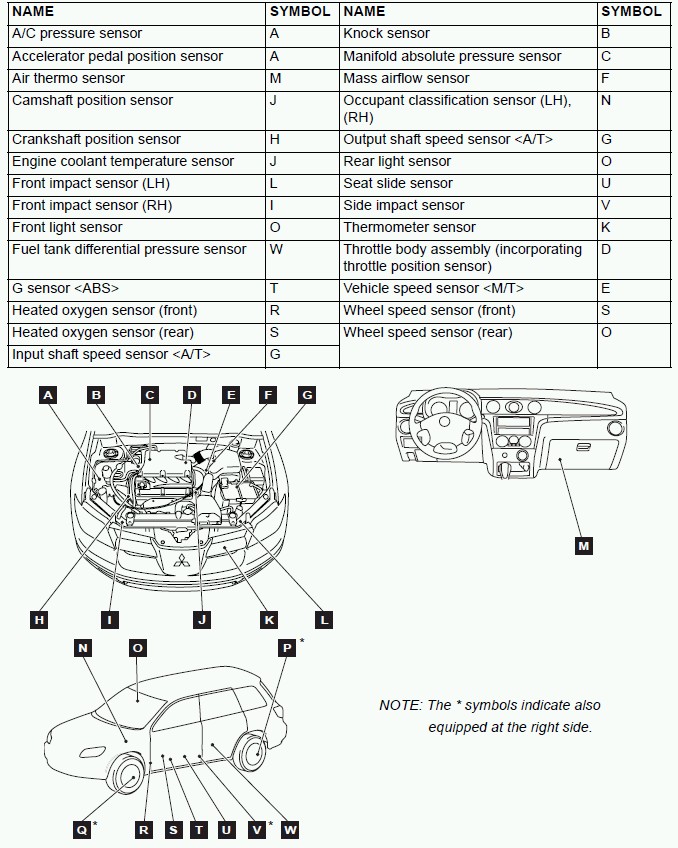 | NAME | SYMBOL | NAME | SYMBOL |
|---|---|---|---|
| A/C pressure sensor | A | Knock sensor | B |
| Accelerator pedal position sensor | A | Manifold absolute pressure sensor | C |
| Air thermo sensor | M | Mass airflow sensor | F |
| Camshaft position sensor | J | Occupant classification sensor (LH), (RH) | N |
| Crankshaft position sensor | H | Output shaft speed sensor <A/T> | G |
| Engine coolant temperature sensor | J | Rear light sensor | O |
| Front impact sensor (LH) | L | Seat slide sensor | U |
| Front impact sensor (RH) | I | Side impact sensor | V |
| Front light sensor | O | Thermometer sensor | K |
| Fuel tank differential pressure sensor | W | Throttle body assembly (incorporating throttle position sensor) | D |
| G sensor <ABS> | T | Vehicle speed sensor <M/T> | E |
| Heated oxygen sensor (front) | R | Wheel speed sensor (front) | S |
| Heated oxygen sensor (rear) | S | Wheel speed sensor (rear) | O |
| Input shaft speed sensor <A/T> | G | | |

A B C D E F G

M

H I J K L

N O P *

NOTE: The * symbols indicate also equipped at the right side.

Q * R S T U V * W