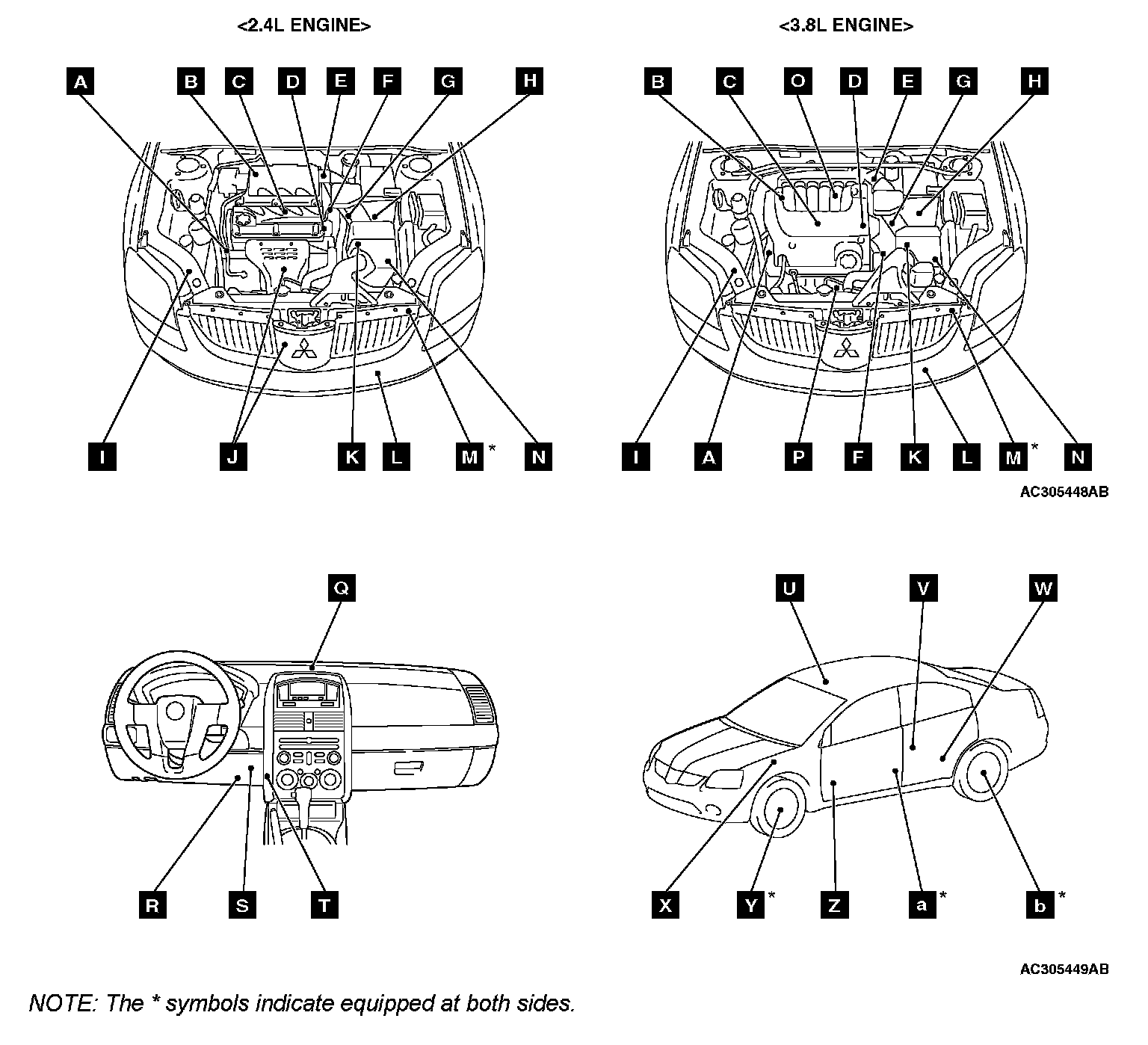 <2.4L ENGINE>

A B C D E F G H

I J K L M * N

<3.8L ENGINE>

B C O D E G H

I A P F K L M * N

AC305448AB

Q

R S T

U V W

X Y * Z a * b *

AC305449AB

NOTE: The * symbols indicate equipped at both sides.