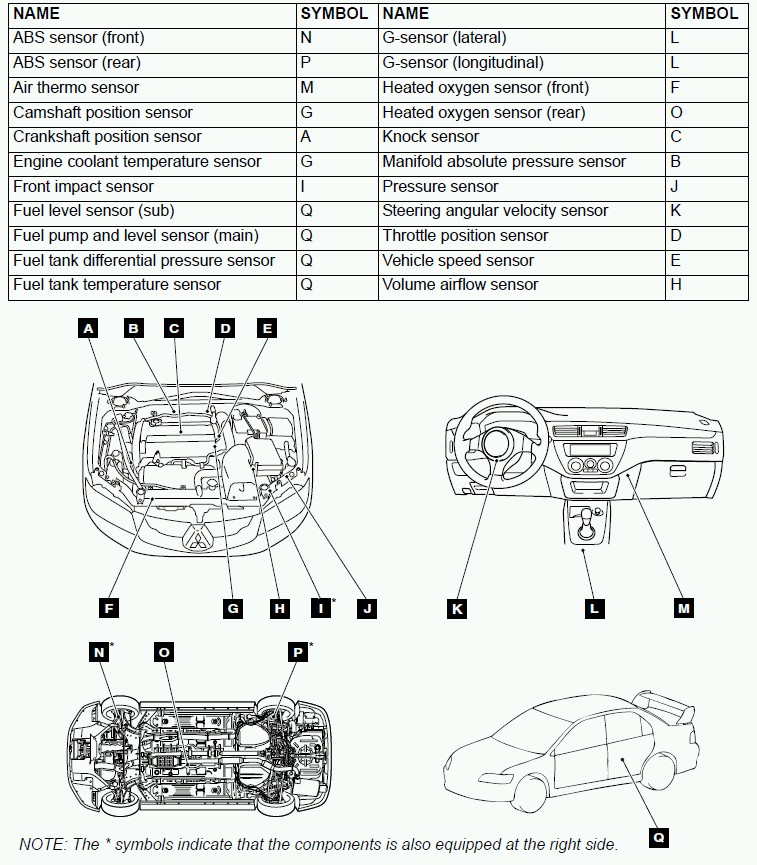 | NAME | SYMBOL | NAME | SYMBOL |
|---|---|---|---|
| ABS sensor (front) | N | G-sensor (lateral) | L |
| ABS sensor (rear) | P | G-sensor (longitudinal) | L |
| Air thermo sensor | M | Heated oxygen sensor (front) | F |
| Camshaft position sensor | G | Heated oxygen sensor (rear) | O |
| Crankshaft position sensor | A | Knock sensor | C |
| Engine coolant temperature sensor | G | Manifold absolute pressure sensor | B |
| Front impact sensor | I | Pressure sensor | J |
| Fuel level sensor (sub) | Q | Steering angular velocity sensor | K |
| Fuel pump and level sensor (main) | Q | Throttle position sensor | D |
| Fuel tank differential pressure sensor | Q | Vehicle speed sensor | E |
| Fuel tank temperature sensor | Q | Volume airflow sensor | H |

A B C D E

F G H I* J

K L M

N* O P*

Q

NOTE: The * symbols indicate that the components is also equipped at the right side.