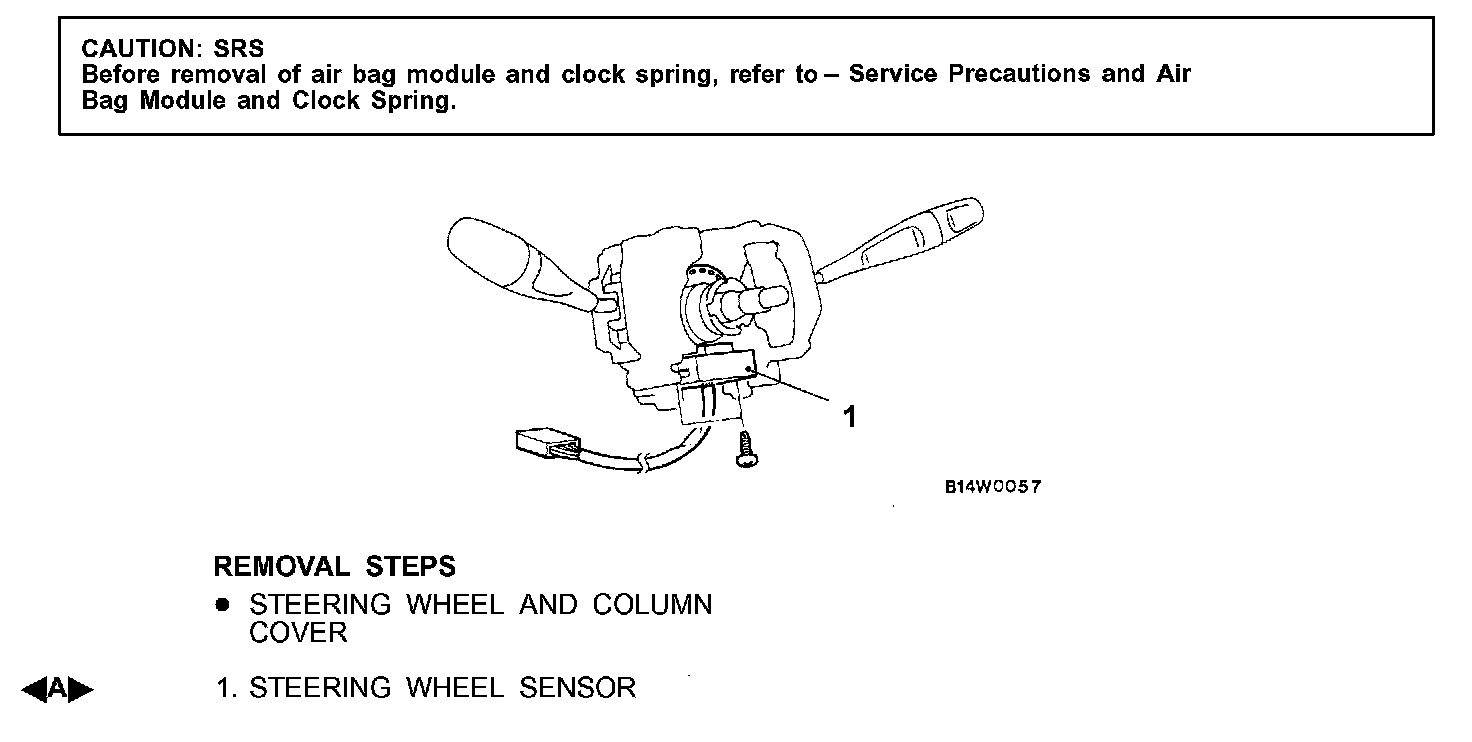 CAUTION: SRS
Before removal of air bag module and clock spring, refer to – Service Precautions and Air Bag Module and Clock Spring.

1

B14W0057

REMOVAL STEPS
● STEERING WHEEL AND COLUMN COVER

◀A▶ 1. STEERING WHEEL SENSOR