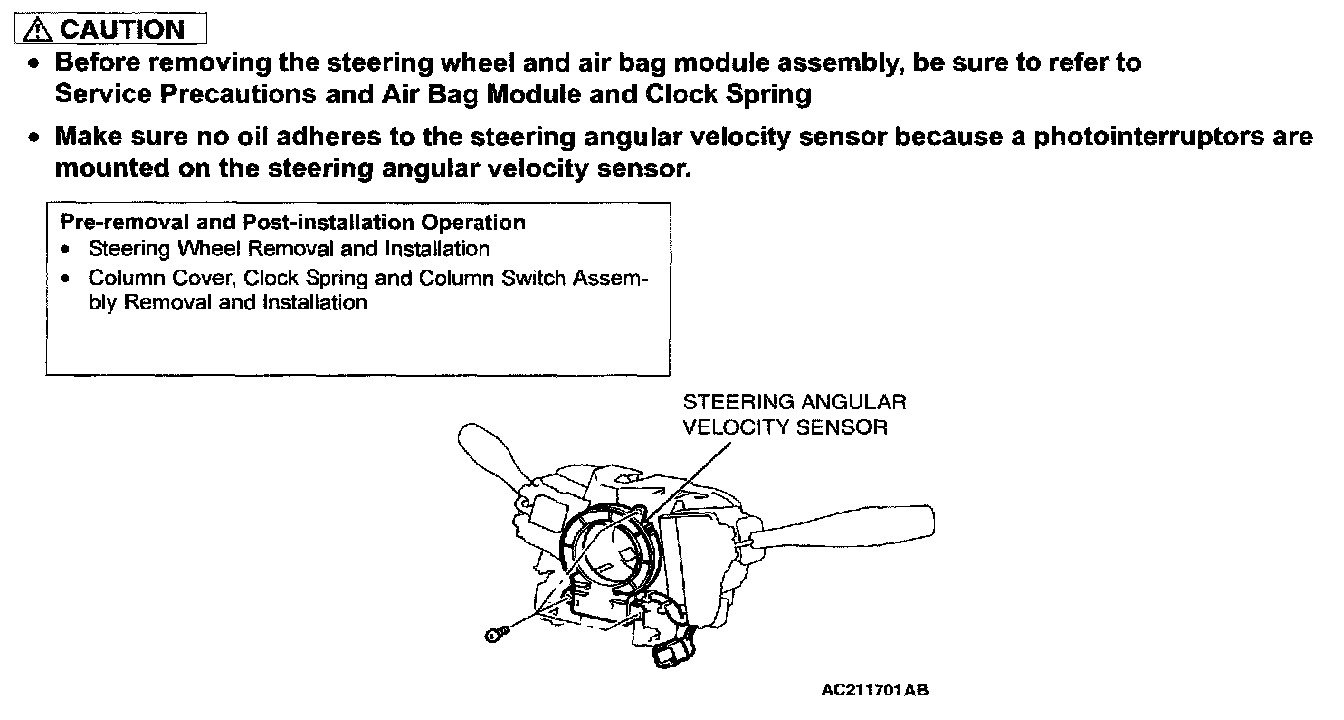 ⚠ CAUTION

• Before removing the steering wheel and air bag module assembly, be sure to refer to Service Precautions and Air Bag Module and Clock Spring

• Make sure no oil adheres to the steering angular velocity sensor because a photointerruptors are mounted on the steering angular velocity sensor.

Pre-removal and Post-installation Operation
• Steering Wheel Removal and Installation
• Column Cover, Clock Spring and Column Switch Assembly Removal and Installation

STEERING ANGULAR VELOCITY SENSOR

AC211701AB