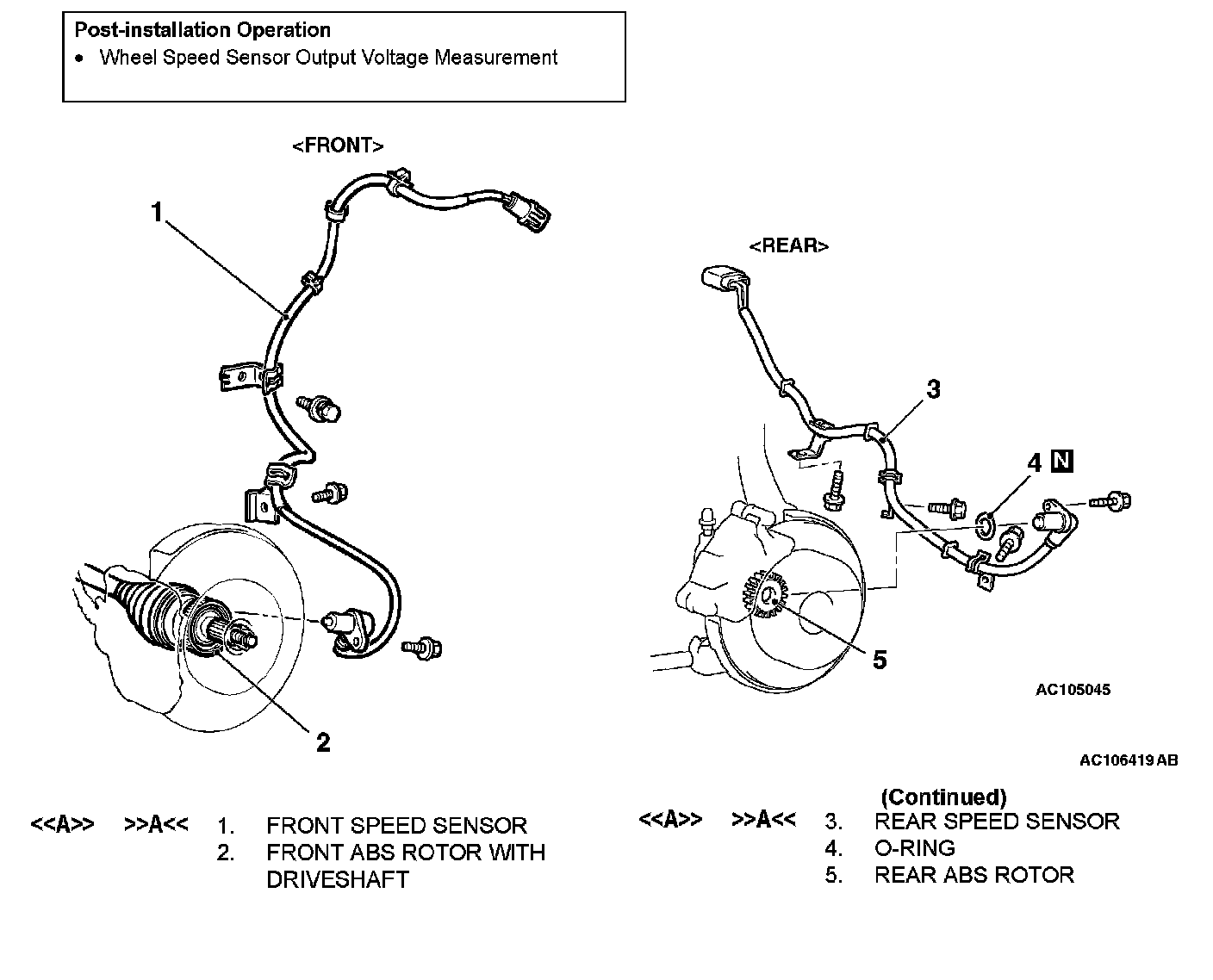 Post-installation Operation
• Wheel Speed Sensor Output Voltage Measurement

<FRONT>

1

2

<REAR>

3

4 N

5

AC105045

AC106419 AB

<<A>> >>A<< 1. FRONT SPEED SENSOR
2. FRONT ABS ROTOR WITH DRIVESHAFT

(Continued)
<<A>> >>A<< 3. REAR SPEED SENSOR
4. O-RING
5. REAR ABS ROTOR