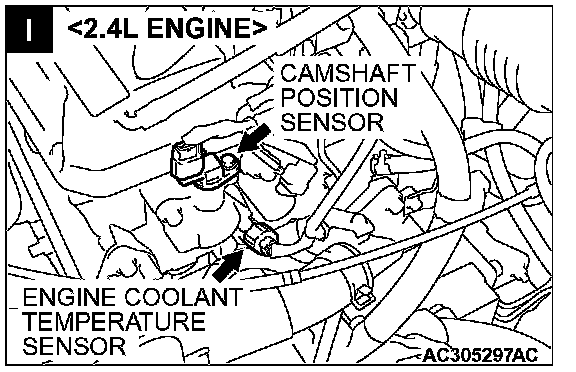 I <2.4L ENGINE>

CAMSHAFT POSITION SENSOR

ENGINE COOLANT TEMPERATURE SENSOR

AC305297AC