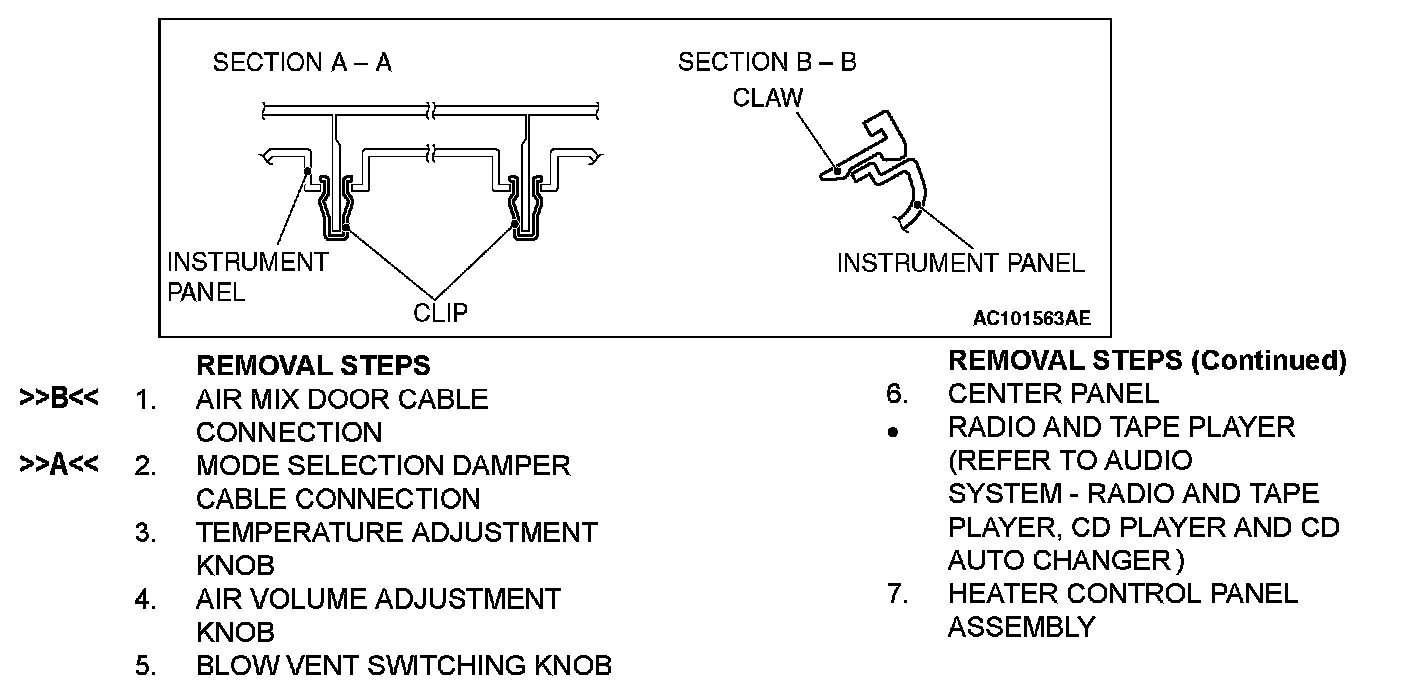 SECTION A – A

INSTRUMENT PANEL

CLIP

SECTION B – B

CLAW

INSTRUMENT PANEL

AC101563AE

REMOVAL STEPS

>>B<< 1. AIR MIX DOOR CABLE CONNECTION

>>A<< 2. MODE SELECTION DAMPER CABLE CONNECTION

3. TEMPERATURE ADJUSTMENT KNOB

4. AIR VOLUME ADJUSTMENT KNOB

5. BLOW VENT SWITCHING KNOB

REMOVAL STEPS (Continued)

6. CENTER PANEL

• RADIO AND TAPE PLAYER (REFER TO AUDIO SYSTEM - RADIO AND TAPE PLAYER, CD PLAYER AND CD AUTO CHANGER )

7. HEATER CONTROL PANEL ASSEMBLY