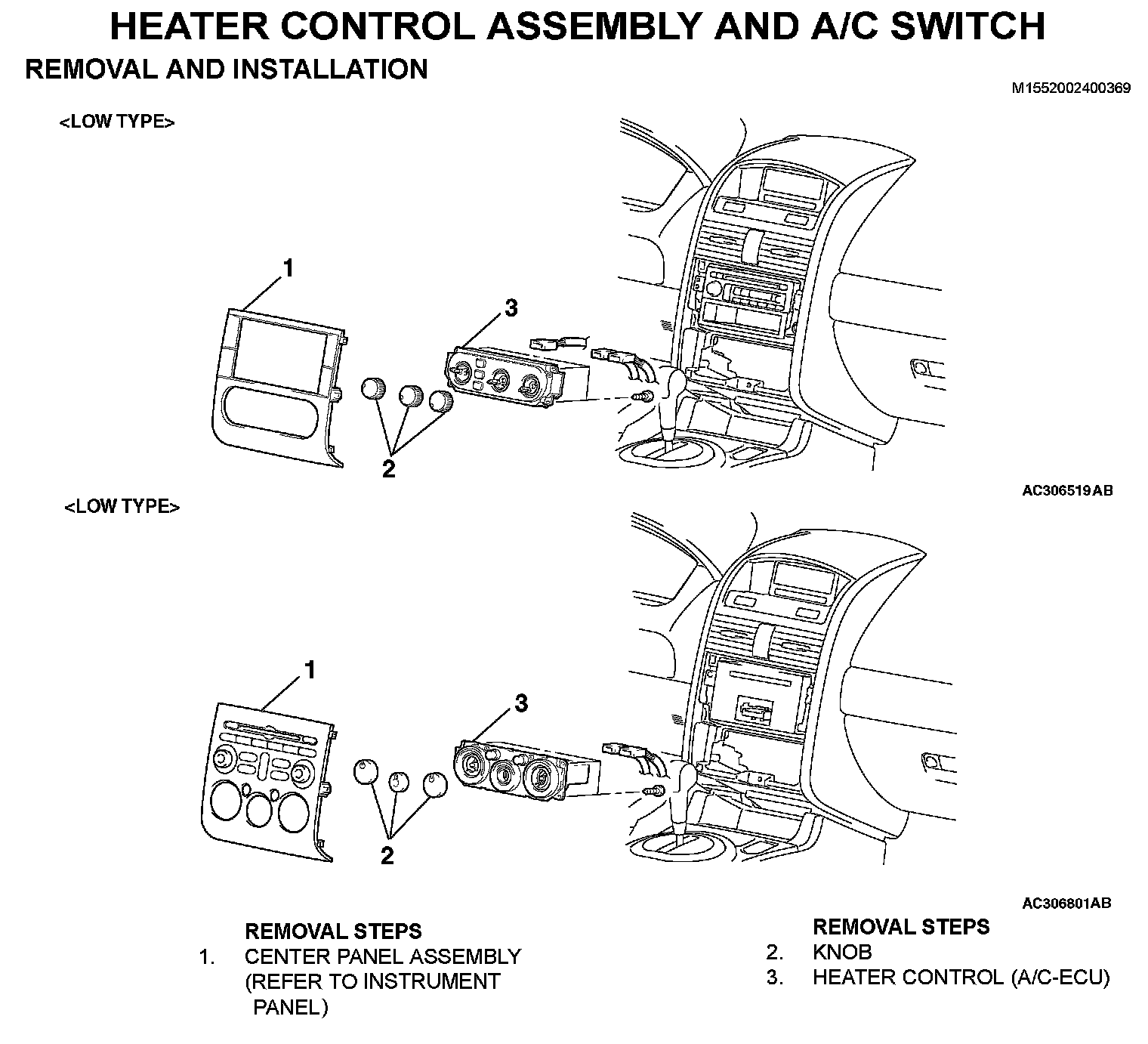 HEATER CONTROL ASSEMBLY AND A/C SWITCH

REMOVAL AND INSTALLATION

M1552002400369

<LOW TYPE>

1

3

2

AC306519AB

<LOW TYPE>

1

3

2

AC306801AB

REMOVAL STEPS
1. CENTER PANEL ASSEMBLY (REFER TO INSTRUMENT PANEL)

REMOVAL STEPS
2. KNOB
3. HEATER CONTROL (A/C-ECU)