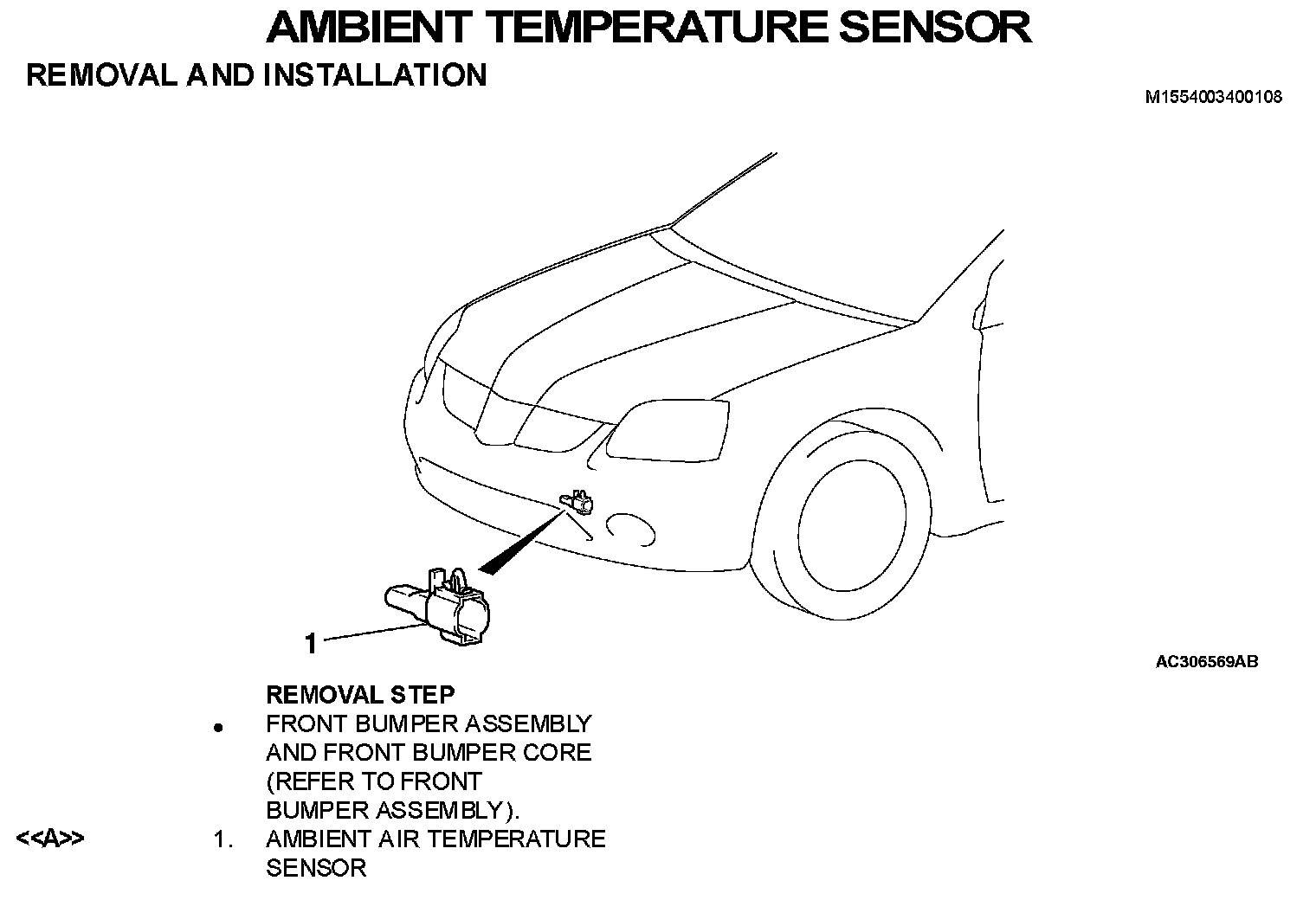 AMBIENT TEMPERATURE SENSOR

REMOVAL AND INSTALLATION

M1554003400108

1

AC306569AB

REMOVAL STEP

• FRONT BUMPER ASSEMBLY AND FRONT BUMPER CORE (REFER TO FRONT BUMPER ASSEMBLY).

<<A>> 1. AMBIENT AIR TEMPERATURE SENSOR