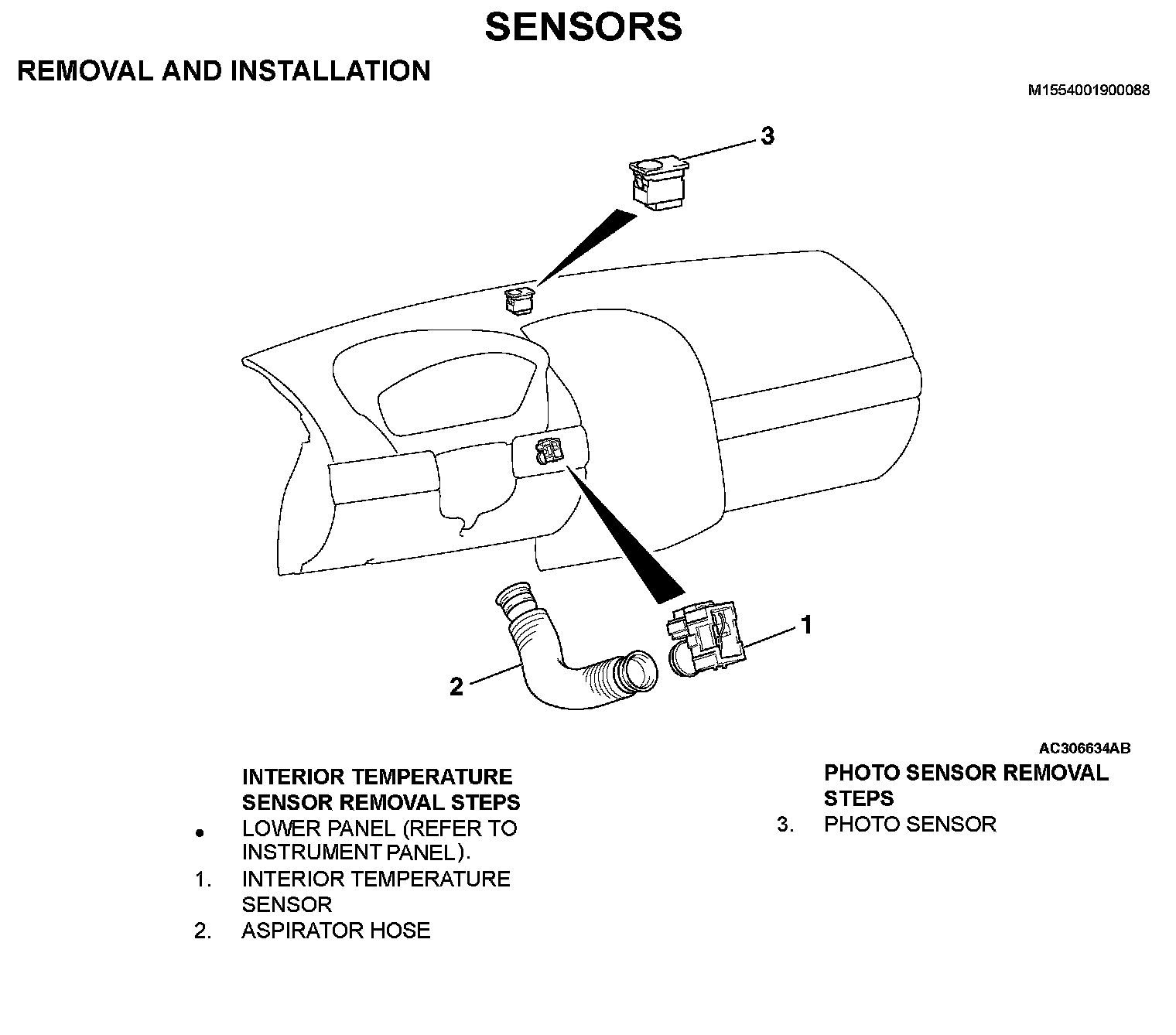 SENSORS

REMOVAL AND INSTALLATION

M1554001900088

3

1

2

AC306634AB

INTERIOR TEMPERATURE SENSOR REMOVAL STEPS

• LOWER PANEL (REFER TO INSTRUMENT PANEL).
1. INTERIOR TEMPERATURE SENSOR
2. ASPIRATOR HOSE

PHOTO SENSOR REMOVAL STEPS

3. PHOTO SENSOR