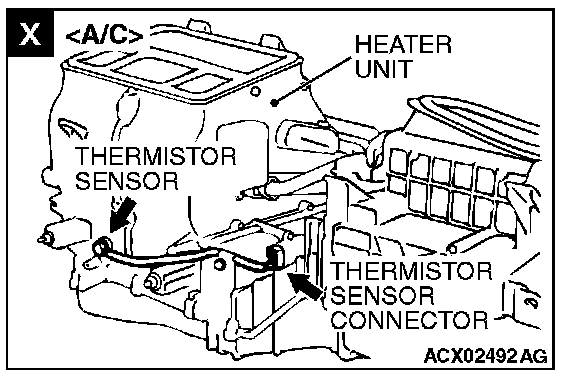 X
<A/C>
HEATER UNIT
THERMISTOR SENSOR
THERMISTOR SENSOR CONNECTOR
ACX02492 AG