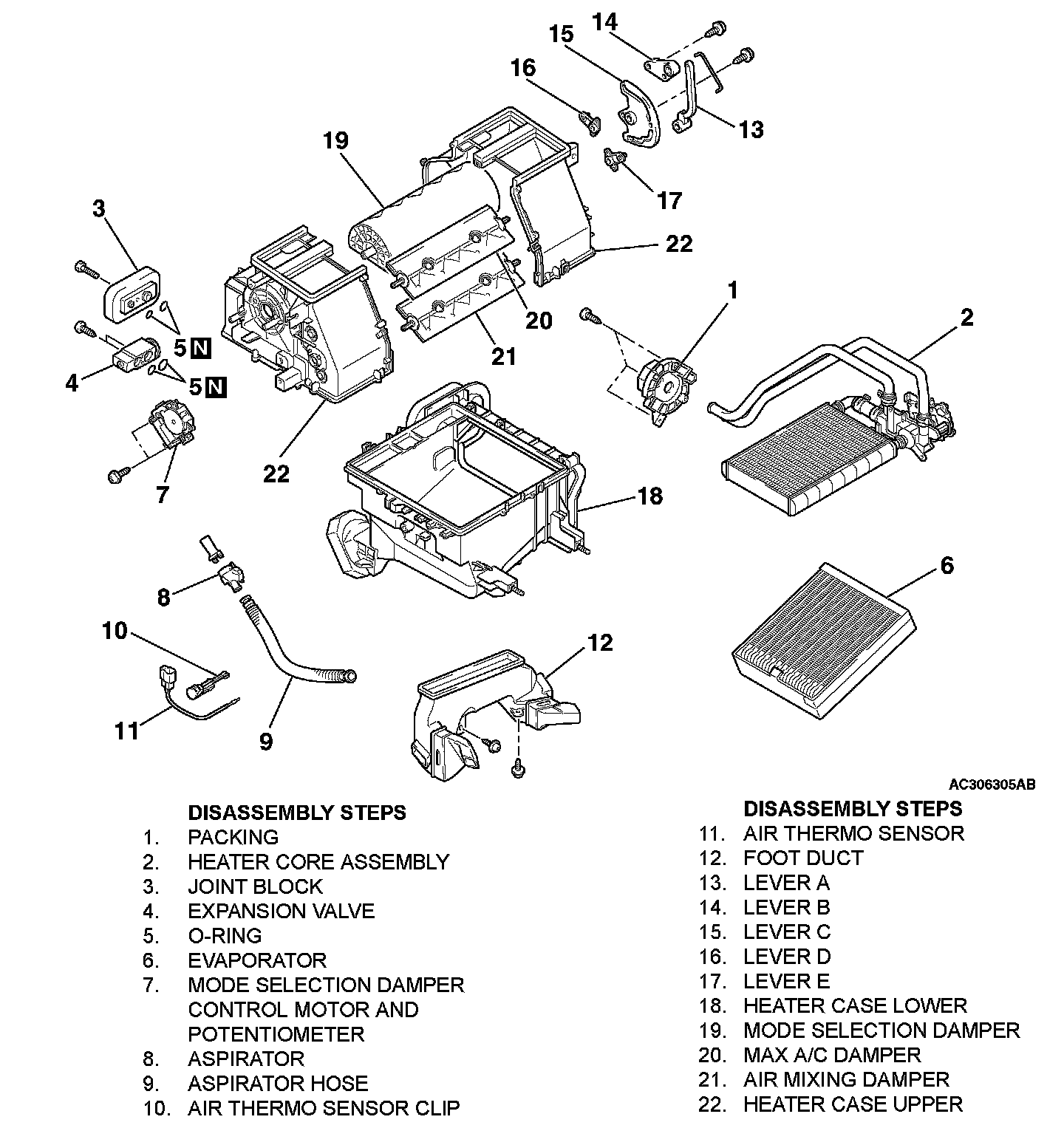 14
15
16
13
19
17
3
22
1
2
5 N
20
4
5 N
21
7
22
18
8
6
10
12
11
9
AC306305AB

DISASSEMBLY STEPS
1. PACKING
2. HEATER CORE ASSEMBLY
3. JOINT BLOCK
4. EXPANSION VALVE
5. O-RING
6. EVAPORATOR
7. MODE SELECTION DAMPER CONTROL MOTOR AND POTENTIOMETER
8. ASPIRATOR
9. ASPIRATOR HOSE
10. AIR THERMO SENSOR CLIP

DISASSEMBLY STEPS
11. AIR THERMO SENSOR
12. FOOT DUCT
13. LEVER A
14. LEVER B
15. LEVER C
16. LEVER D
17. LEVER E
18. HEATER CASE LOWER
19. MODE SELECTION DAMPER
20. MAX A/C DAMPER
21. AIR MIXING DAMPER
22. HEATER CASE UPPER