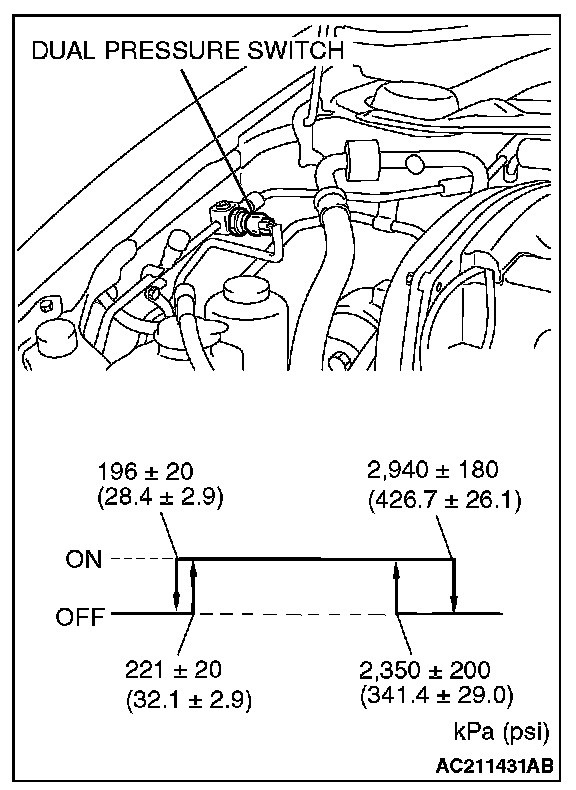 DUAL PRESSURE SWITCH

196 ± 20
(28.4 ± 2.9)

2,940 ± 180
(426.7 ± 26.1)

ON

OFF

221 ± 20
(32.1 ± 2.9)

2,350 ± 200
(341.4 ± 29.0)

kPa (psi)

AC211431AB